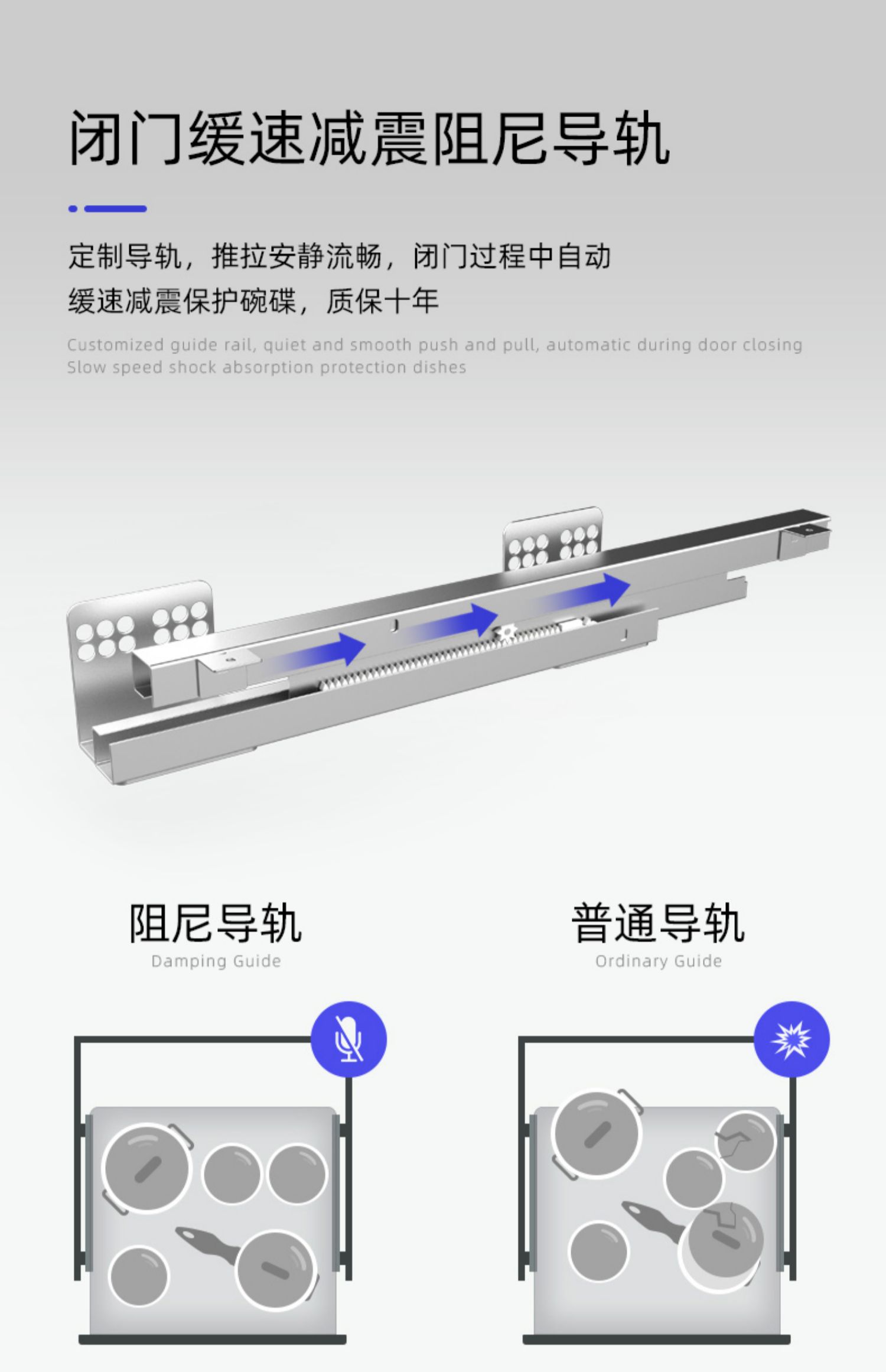 闭门缓速减震阻尼导轨

定制导轨，推拉安静流畅，闭门过程中自动缓速减震保护碗碟，质保十年

Customized guide rail, quiet and smooth push and pull, automatic during door closing
Slow speed shock absorption protection dishes

阻尼导轨
Damping Guide

普通导轨
Ordinary Guide