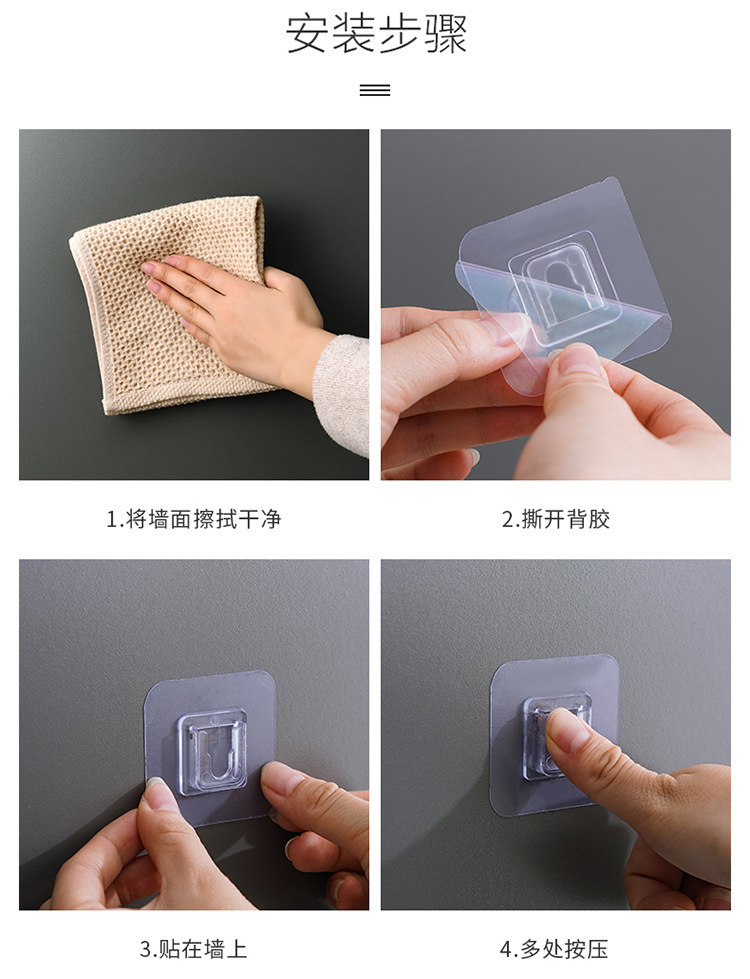 安装步骤

1.将墙面擦拭干净

2.撕开背胶

3.贴在墙上

4.多处按压