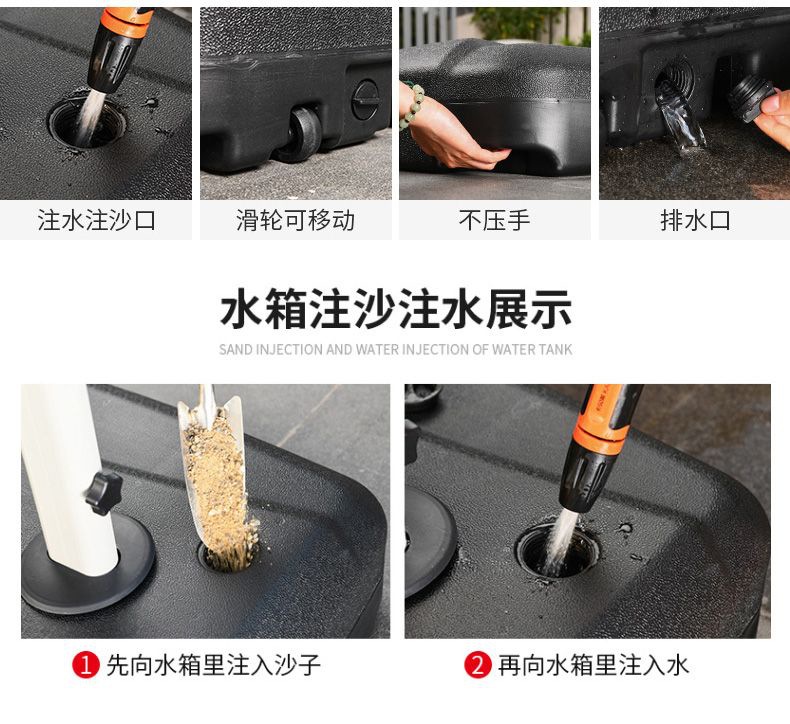 注水注沙口

滑轮可移动

不压手

排水口

水箱注沙注水展示

SAND INJECTION AND WATER INJECTION OF WATER TANK

1 先向水箱里注入沙子

2 再向水箱里注入水