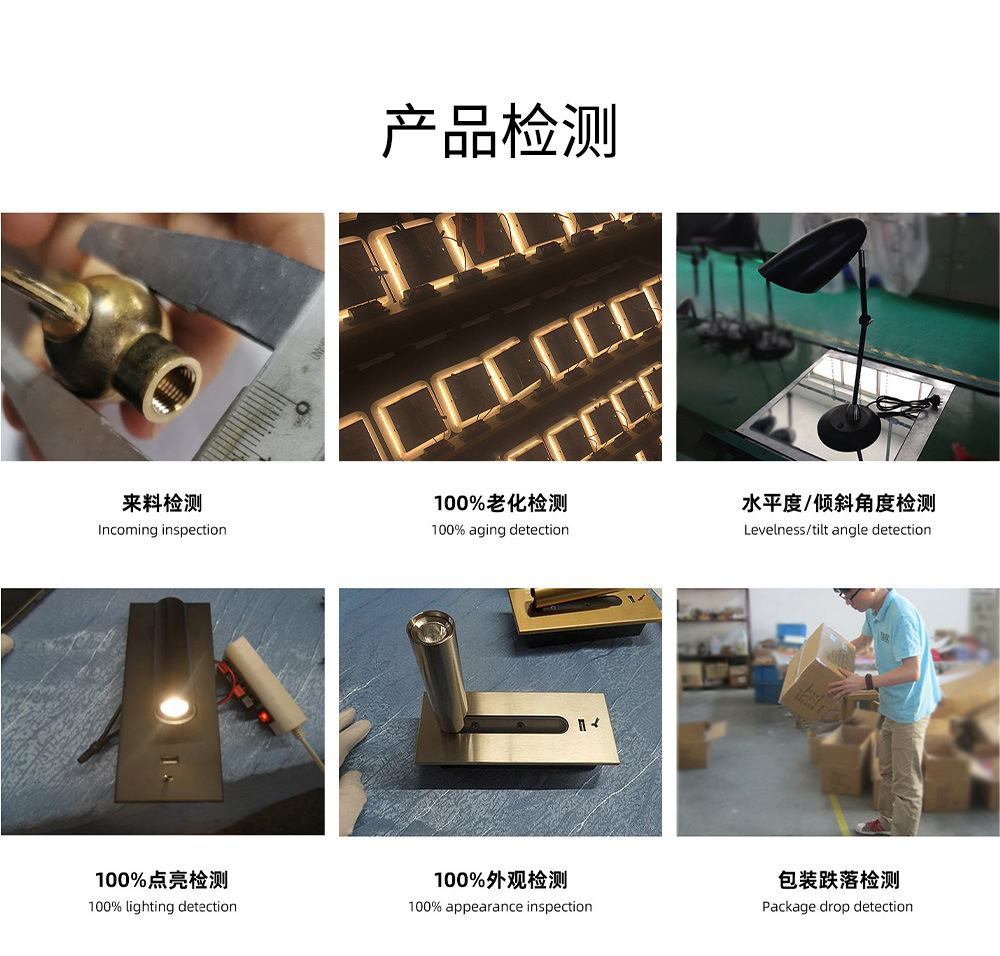 产品检测

来料检测
Incoming inspection

100%老化检测
100% aging detection

水平度/倾斜角度检测
Levelness/tilt angle detection

100%点亮检测
100% lighting detection

100%外观检测
100% appearance inspection

包装跌落检测
Package drop detection