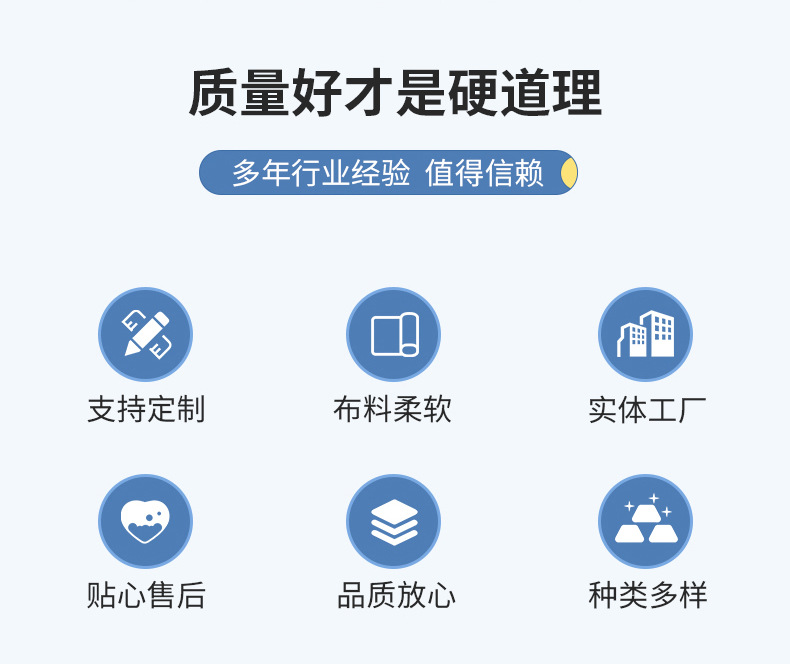 质量好才是硬道理

多年行业经验 值得信赖

支持定制

布料柔软

实体工厂

贴心售后

品质放心

种类多样