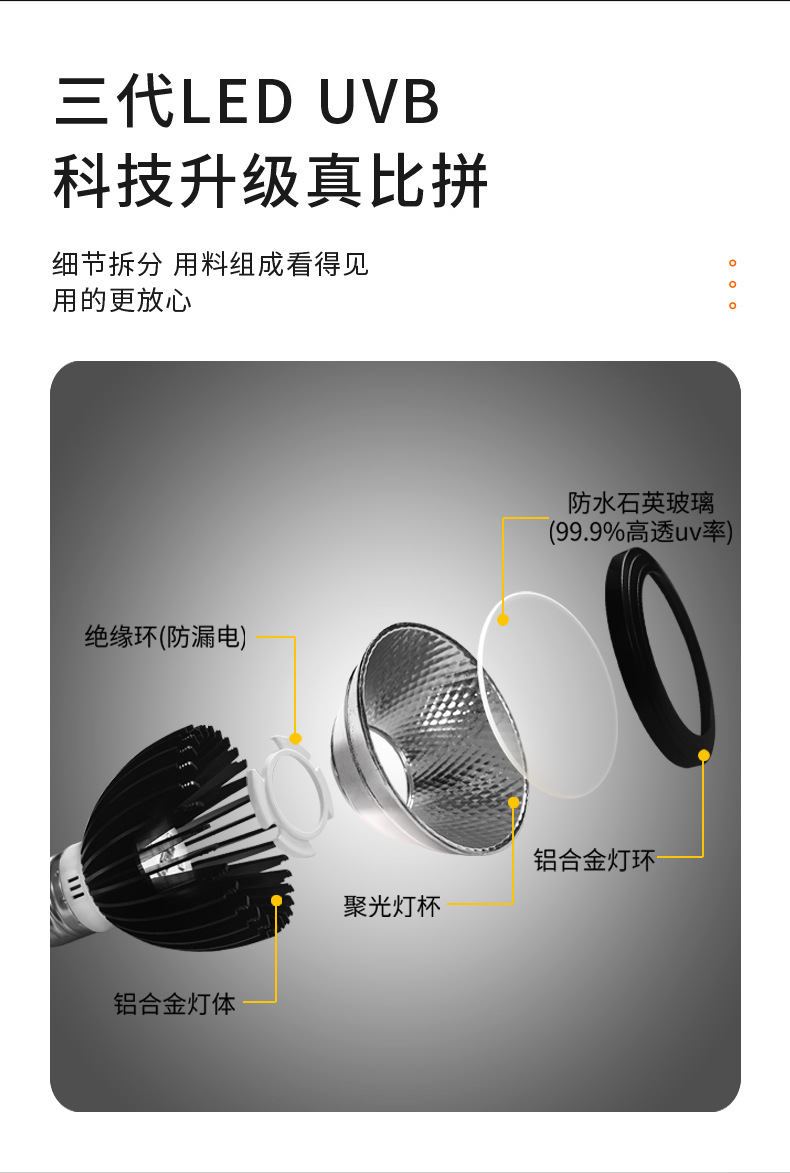 三代LED UVB
科技升级真比拼

细节拆分 用料组成看得见
用的更放心

防水石英玻璃
(99.9%高透uv率)

绝缘环(防漏电)

铝合金灯环

聚光灯杯

铝合金灯体