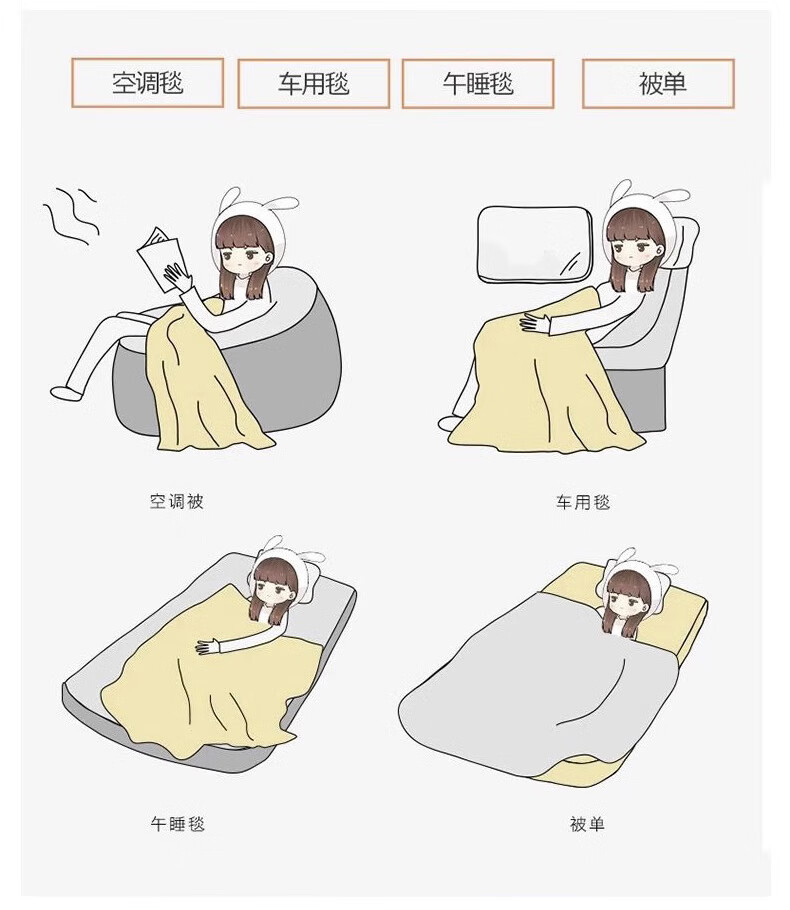 空调毯

车用毯

午睡毯

被单

空调被

车用毯

午睡毯

被单