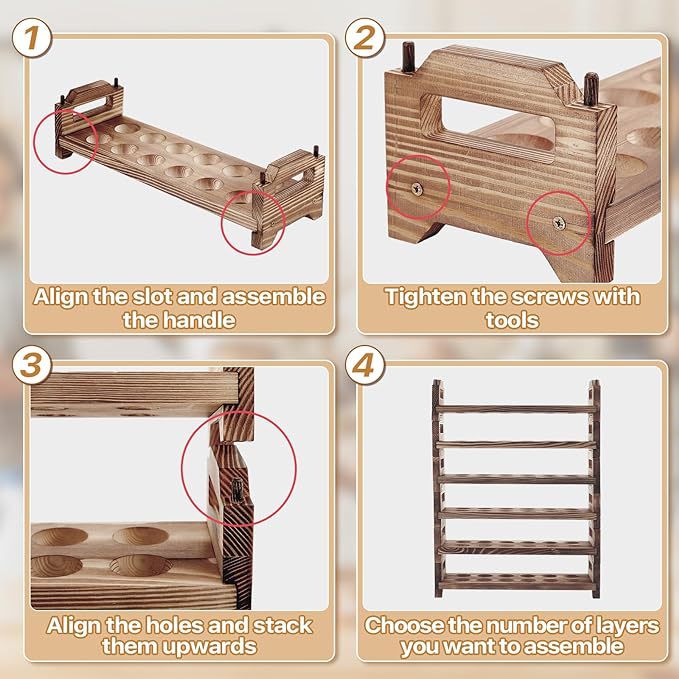 1

Align the slot and assemble the handle

2

Tighten the screws with tools

3

Align the holes and stack them upwards

4

Choose the number of layers you want to assemble