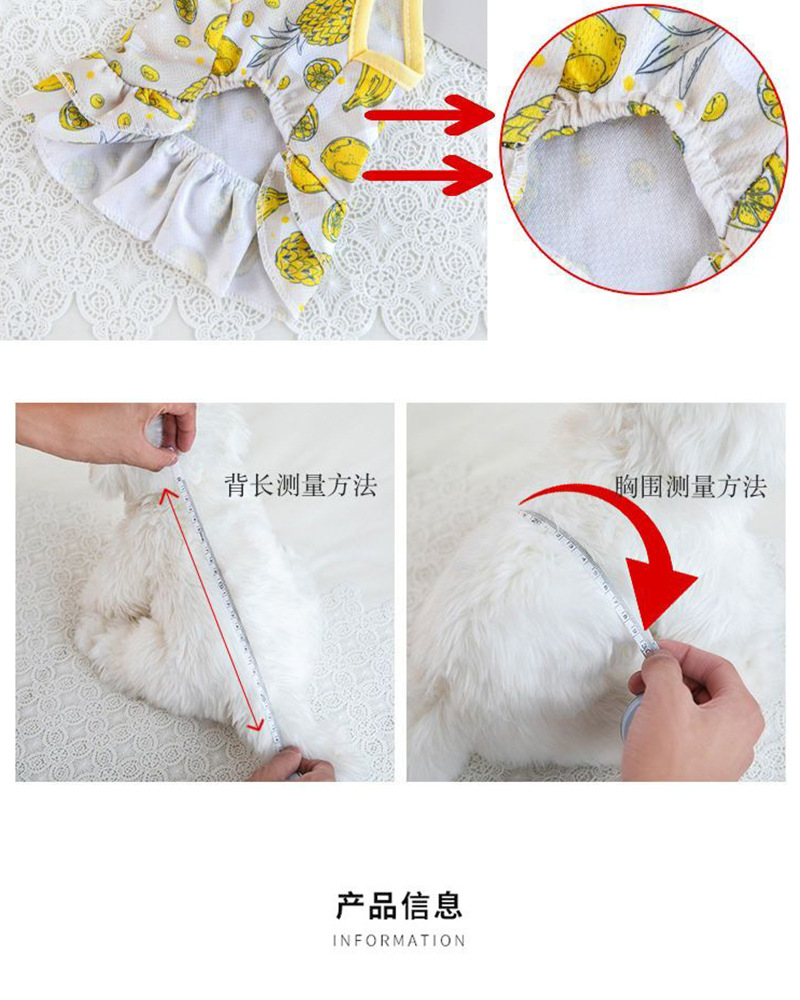 背长测量方法

胸围测量方法

产品信息

INFORMATION