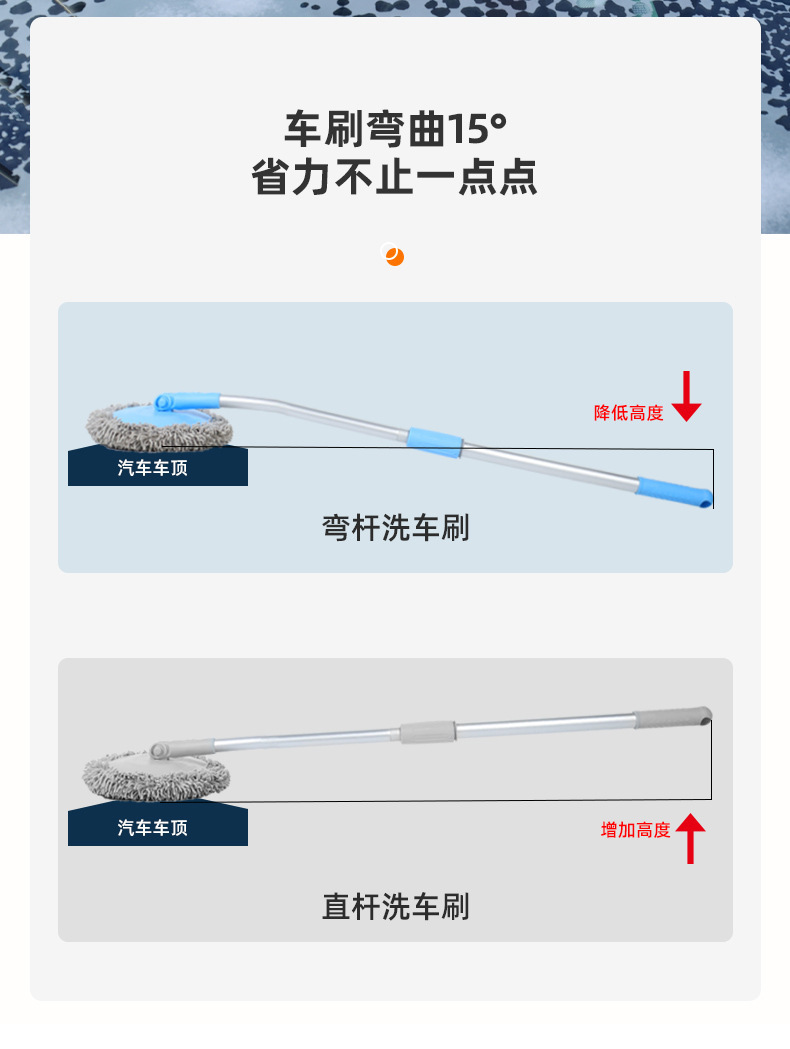 车刷弯曲15°
省力不止一点点

降低高度

汽车车顶

弯杆洗车刷

汽车车顶

增加高度

直杆洗车刷