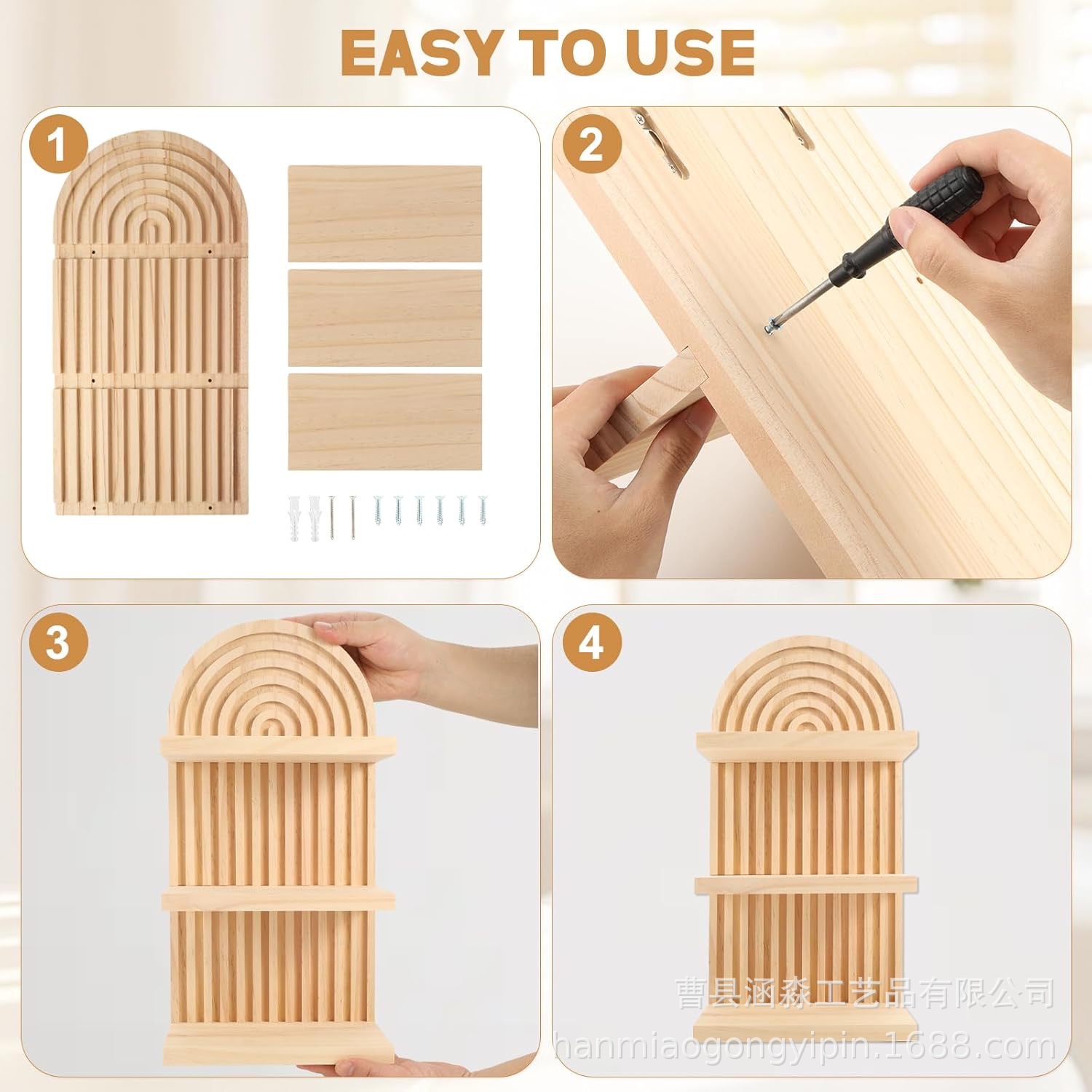 EASY TO USE

1

2

3

4

曹县涵淼工艺品有限公司
hanmiaogongyipin.1688.com