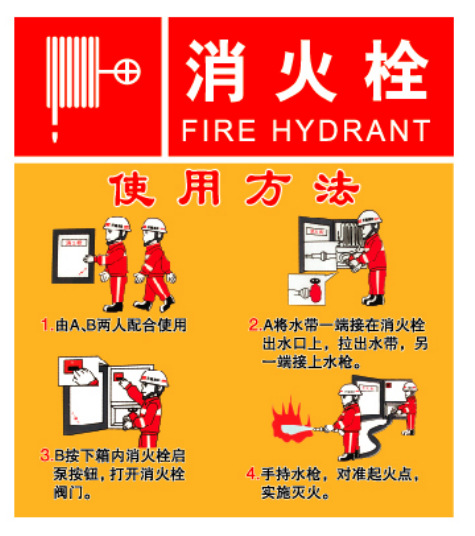 消火栓
FIRE HYDRANT

使用方法

1.由A、B两人配合使用

2.A将水带一端接在消火栓出水口上，拉出水带，另一端接上水枪。

3.B按下箱内消火栓启泵按钮，打开消火栓阀门。

4.手持水枪，对准起火点，实施灭火。