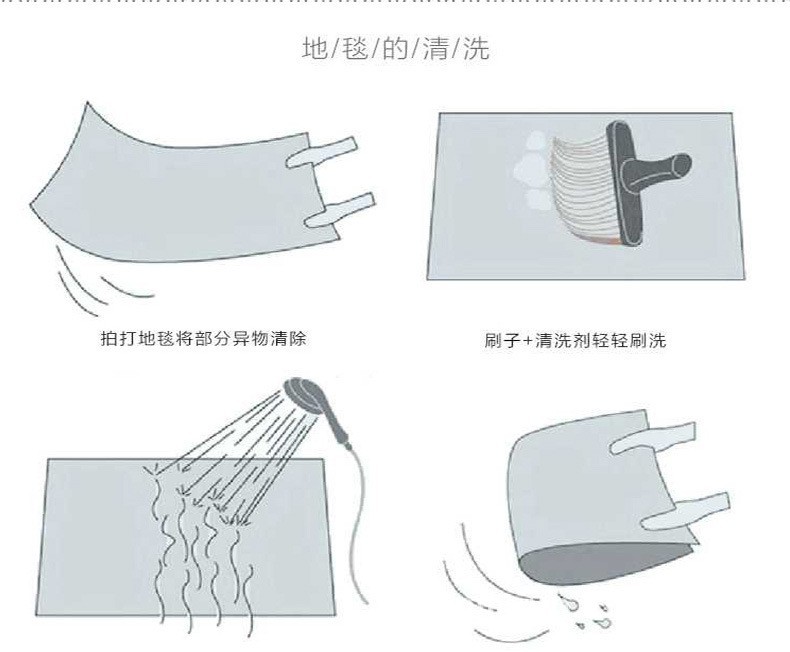 地/毯/的/清/洗

拍打地毯将部分异物清除

刷子+清洗剂轻轻刷洗