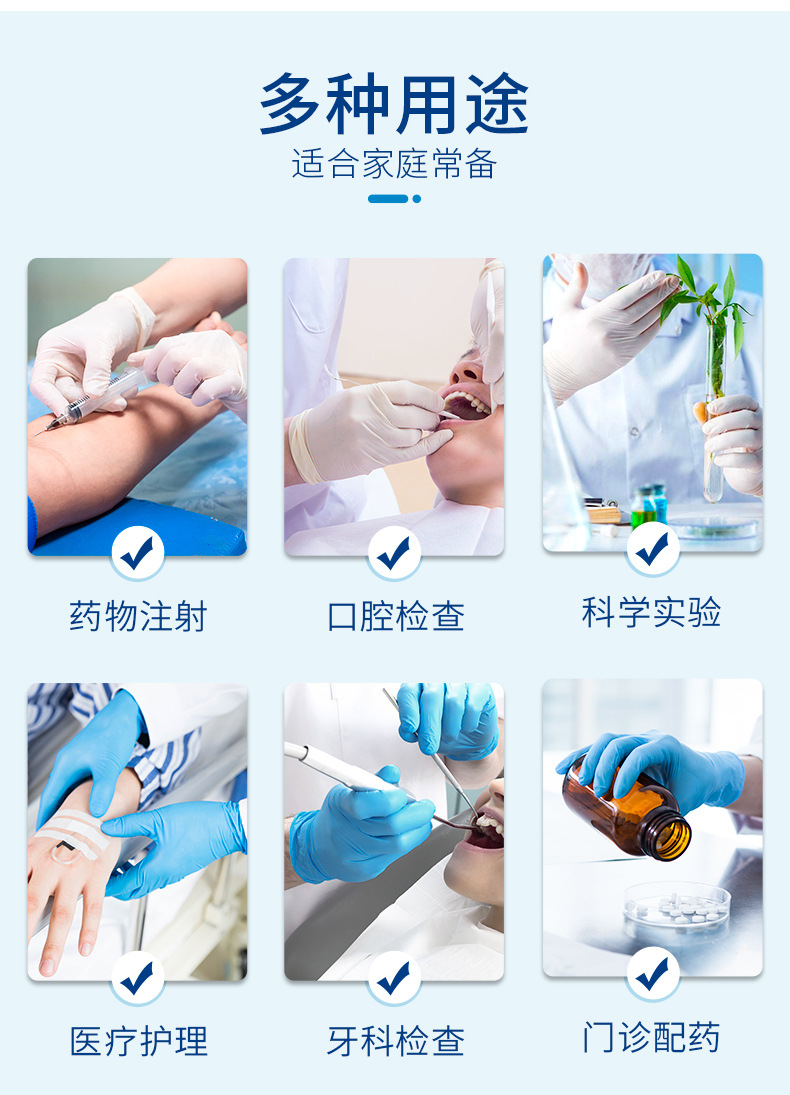 多种用途
适合家庭常备

药物注射

口腔检查

科学实验

医疗护理

牙科检查

门诊配药