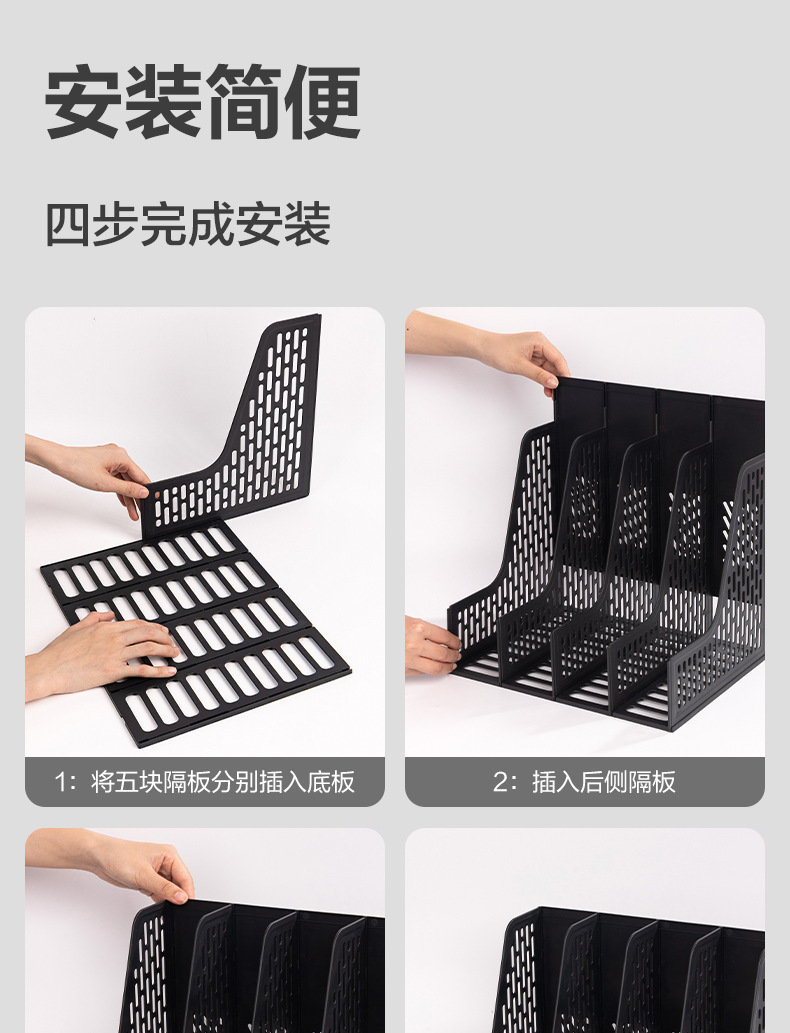 安装简便

四步完成安装

1：将五块隔板分别插入底板

2：插入后侧隔板