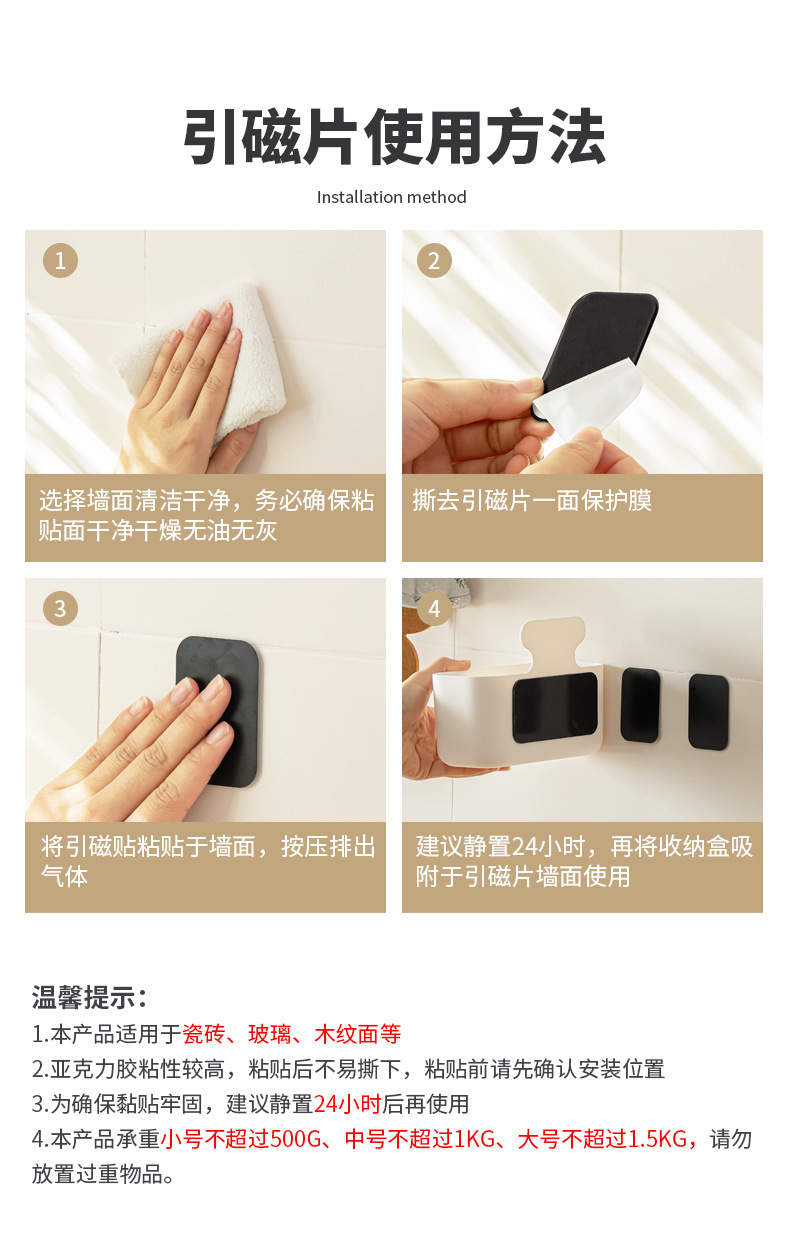 引磁片使用方法

Installation method

1

选择墙面清洁干净，务必确保粘贴面干净干燥无油无灰

2

撕去引磁片一面保护膜

3

将引磁贴粘贴于墙面，按压排出气体

4

建议静置24小时，再将收纳盒吸附于引磁片墙面使用

温馨提示：

1.本产品适用于瓷砖、玻璃、木纹面等

2.亚克力胶粘性较高，粘贴后不易撕下，粘贴前请先确认安装位置

3.为确保黏贴牢固，建议静置24小时后再使用

4.本产品承重小号不超过500G、中号不超过1KG、大号不超过1.5KG，请勿放置过重物品。