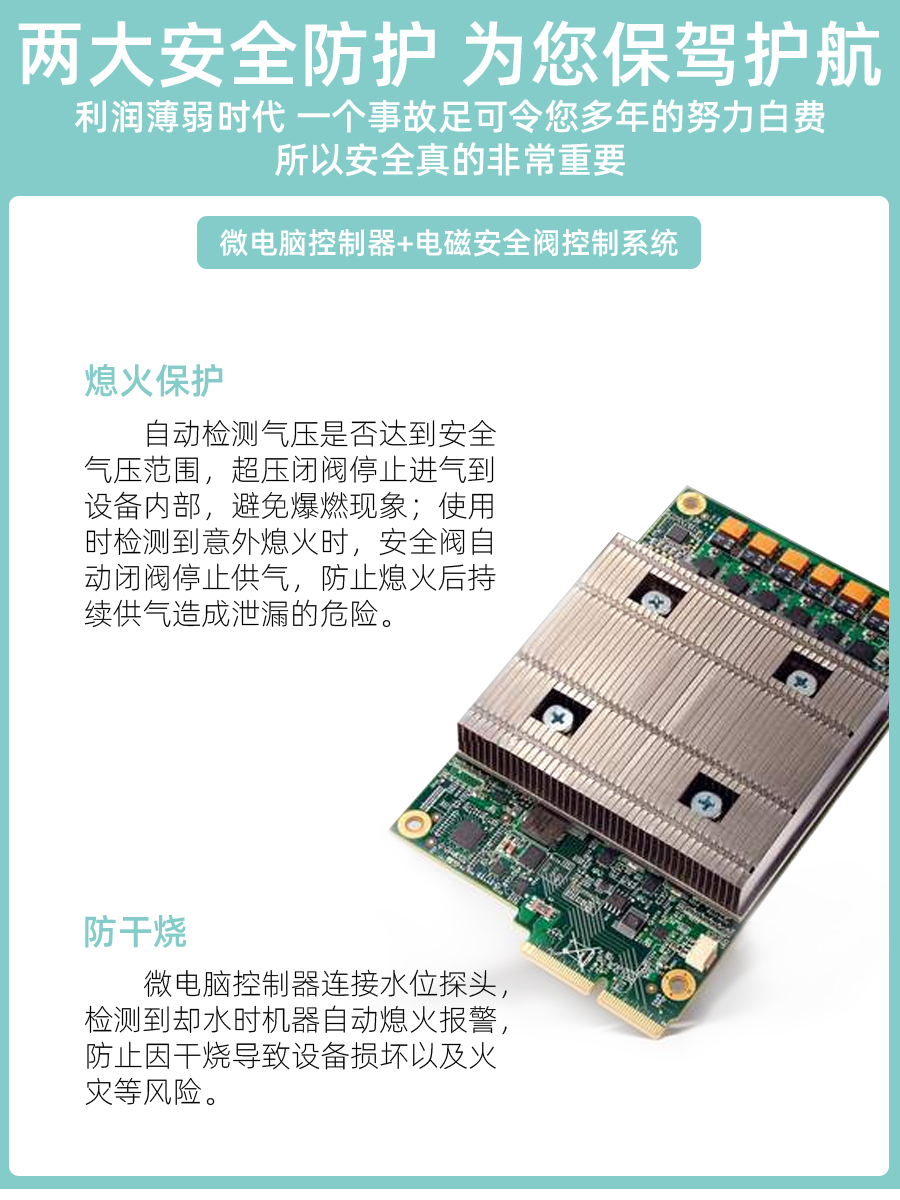 两大安全防护 为您保驾护航
利润薄弱时代 一个事故足可令您多年的努力白费
所以安全真的非常重要

微电脑控制器+电磁安全阀控制系统

熄火保护

自动检测气压是否达到安全气压范围，超压闭阀停止进气到设备内部，避免爆燃现象；使用时检测到意外熄火时，安全阀自动闭阀停止供气，防止熄火后持续供气造成泄漏的危险。

防干烧

微电脑控制器连接水位探头，检测到却水时机器自动熄火报警，防止因干烧导致设备损坏以及火灾等风险。