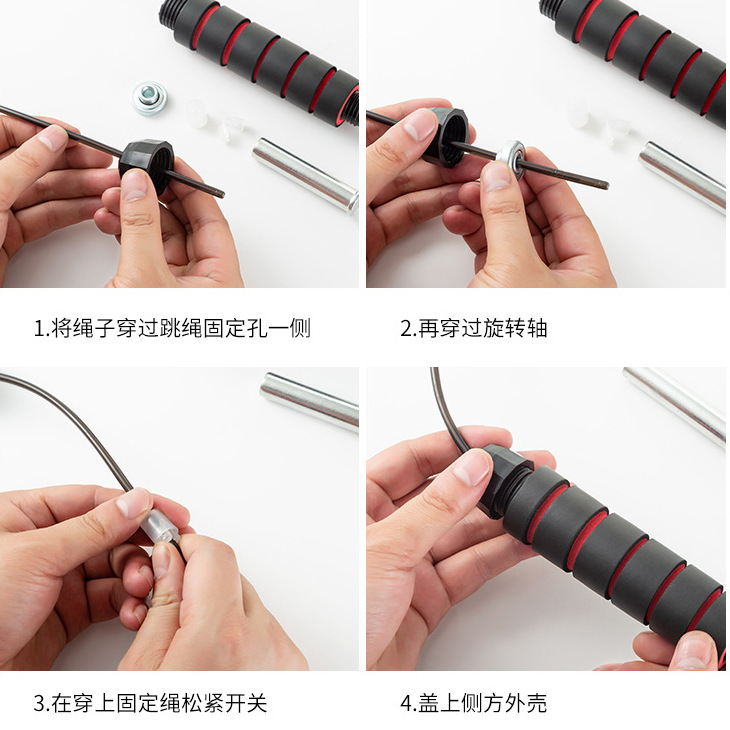 1.将绳子穿过跳绳固定孔一侧

2.再穿过旋转轴

3.在穿上固定绳松紧开关

4.盖上侧方外壳