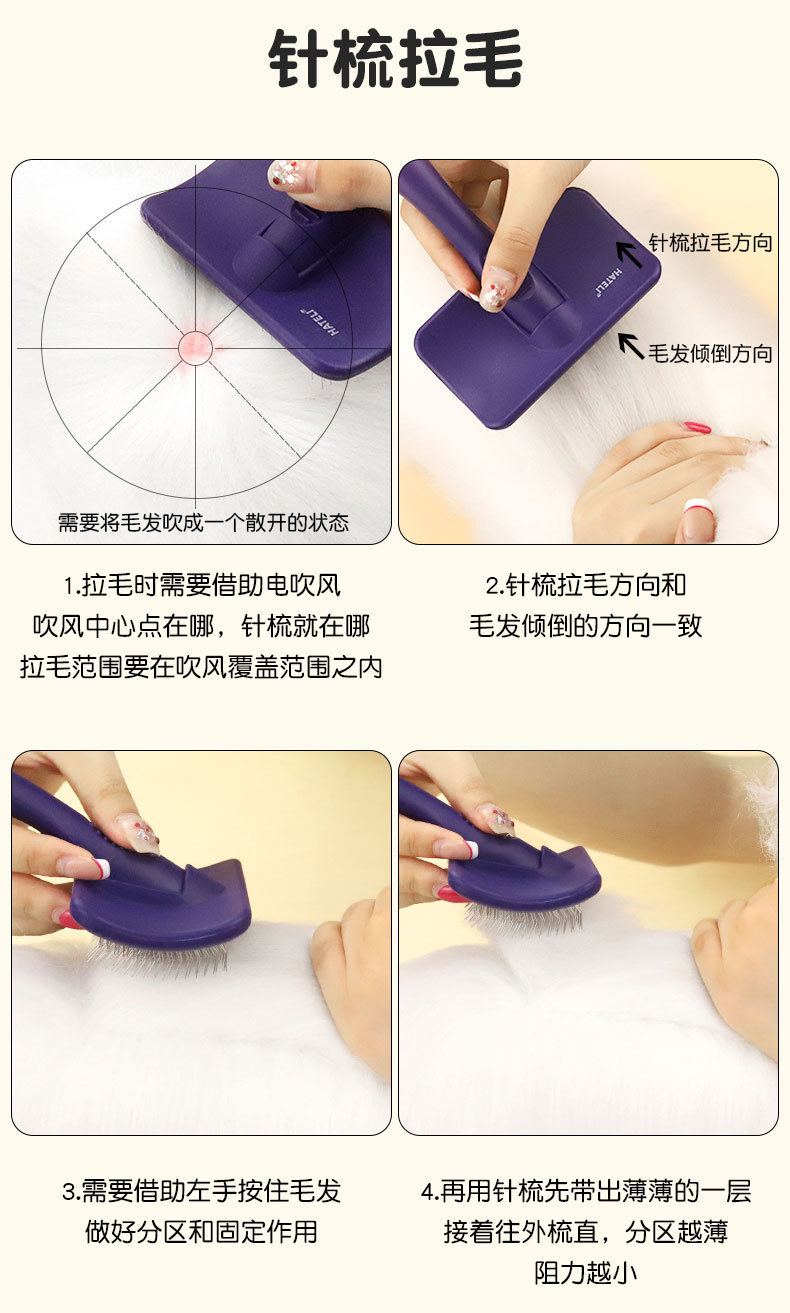 针梳拉毛

HATELI

需要将毛发吹成一个散开的状态

HATELI

针梳拉毛方向

毛发倾倒方向

1.拉毛时需要借助电吹风
吹风中心点在哪，针梳就在哪
拉毛范围要在吹风覆盖范围之内

2.针梳拉毛方向和
毛发倾倒的方向一致

3.需要借助左手按住毛发
做好分区和固定作用

4.再用针梳先带出薄薄的一层
接着往外梳直，分区越薄
阻力越小