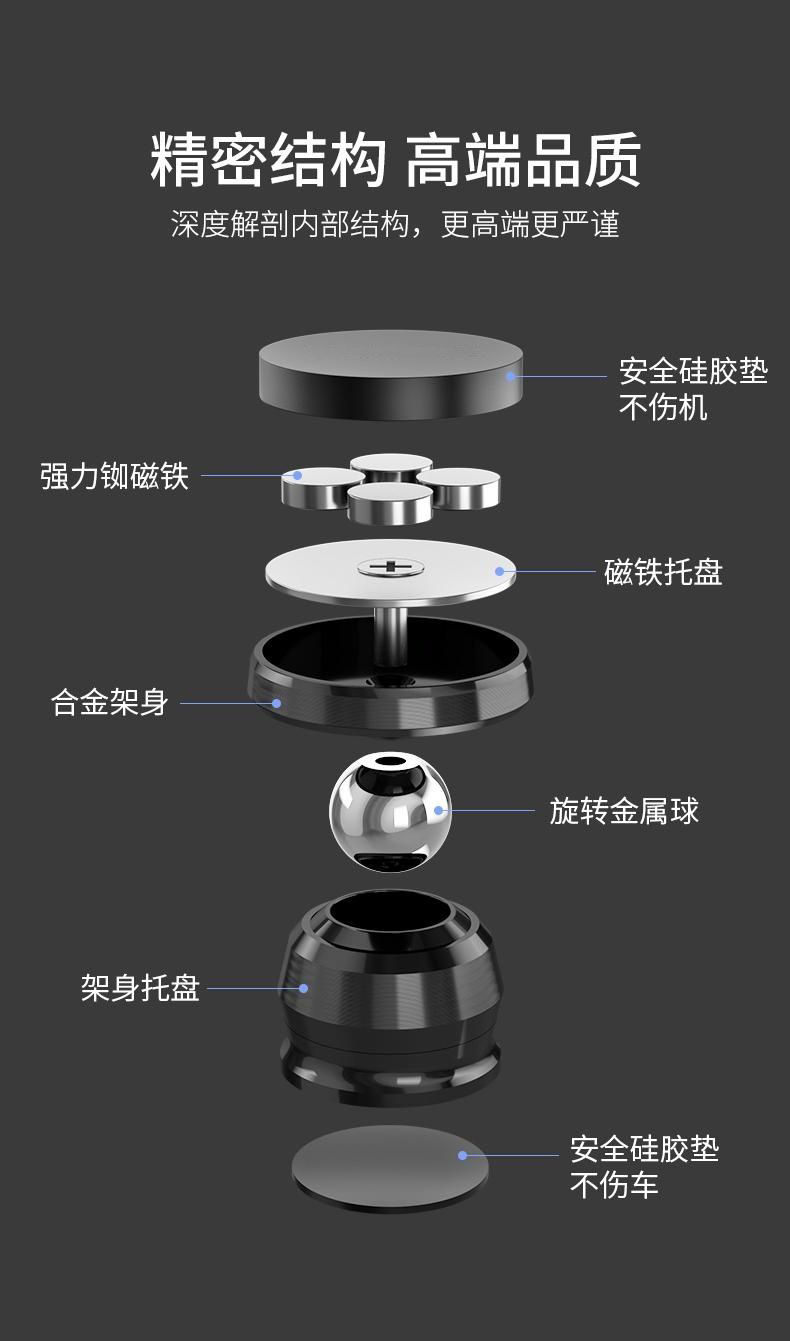 精密结构 高端品质

深度解剖内部结构，更高端更严谨

安全硅胶垫
不伤机

强力铷磁铁

磁铁托盘

合金架身

旋转金属球

架身托盘

安全硅胶垫
不伤车