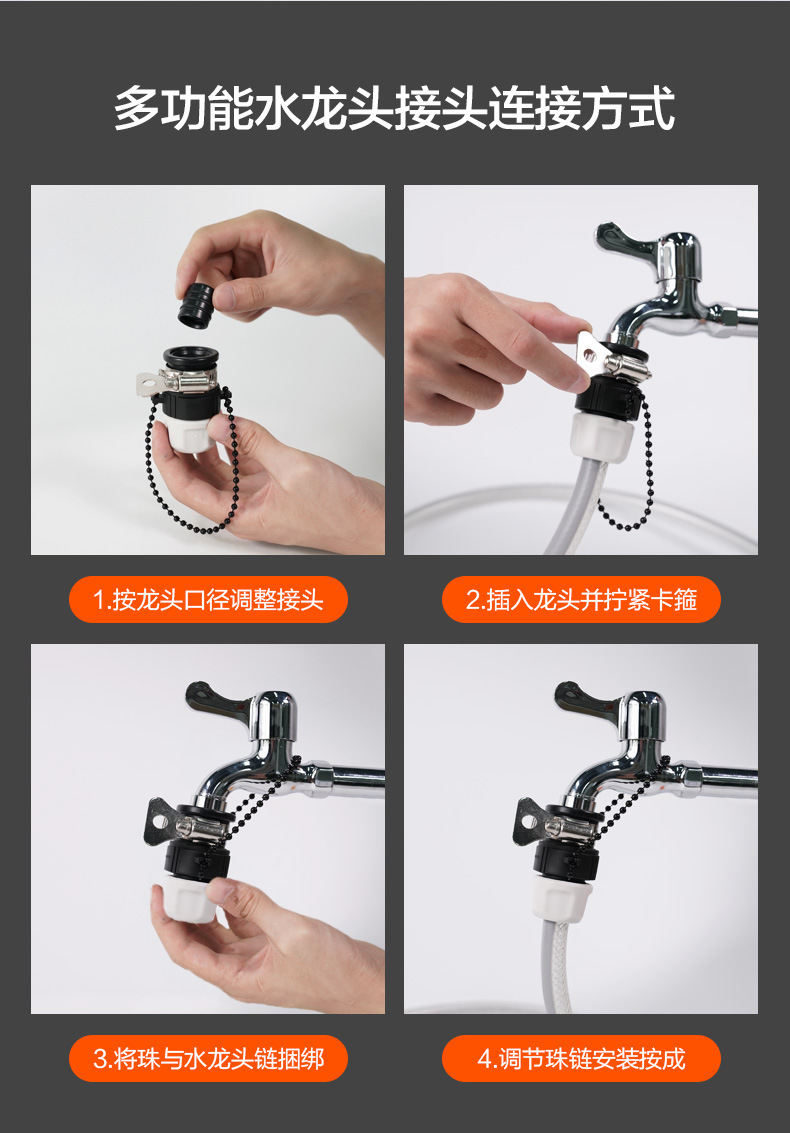 多功能水龙头接头连接方式

1.按龙头口径调整接头

2.插入龙头并拧紧卡箍

3.将珠与水龙头链捆绑

4.调节珠链安装按成