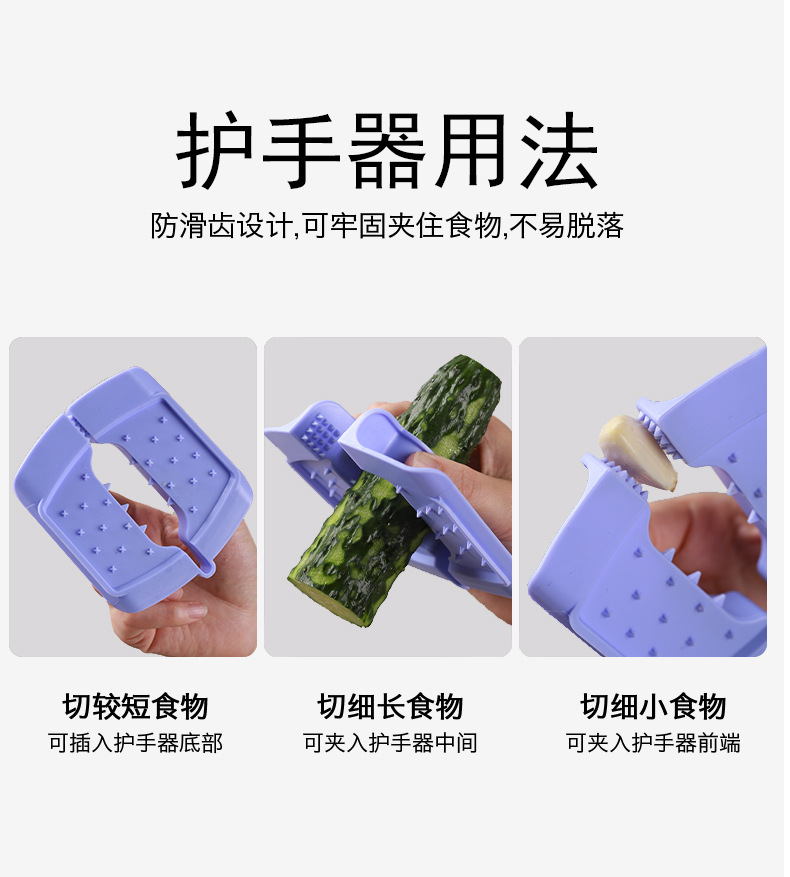 护手器用法

防滑齿设计,可牢固夹住食物,不易脱落

切较短食物
可插入护手器底部

切细长食物
可夹入护手器中间

切细小食物
可夹入护手器前端