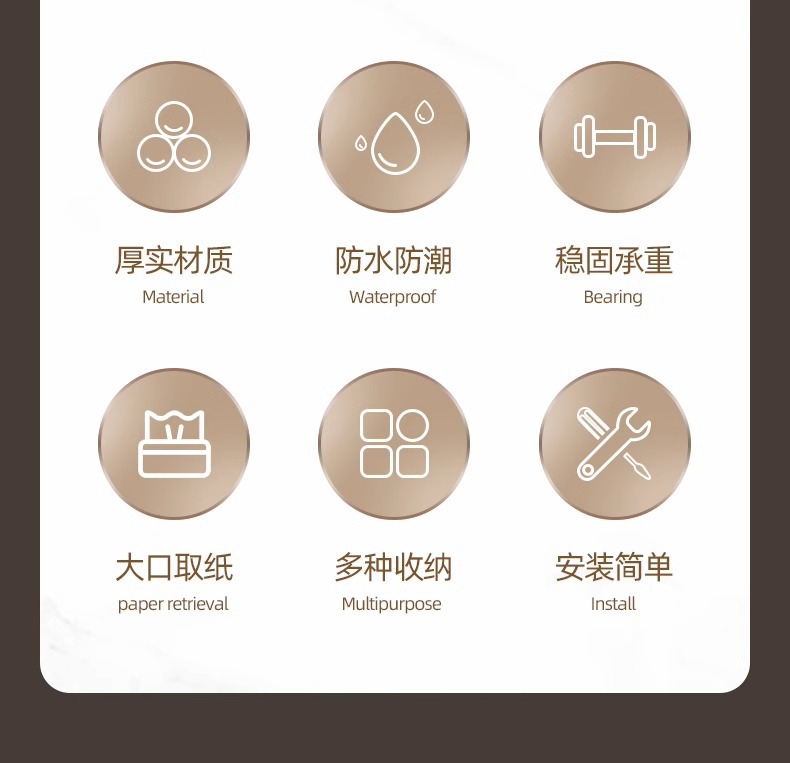 厚实材质
Material

防水防潮
Waterproof

稳固承重
Bearing

大口取纸
paper retrieval

多种收纳
Multipurpose

安装简单
Install