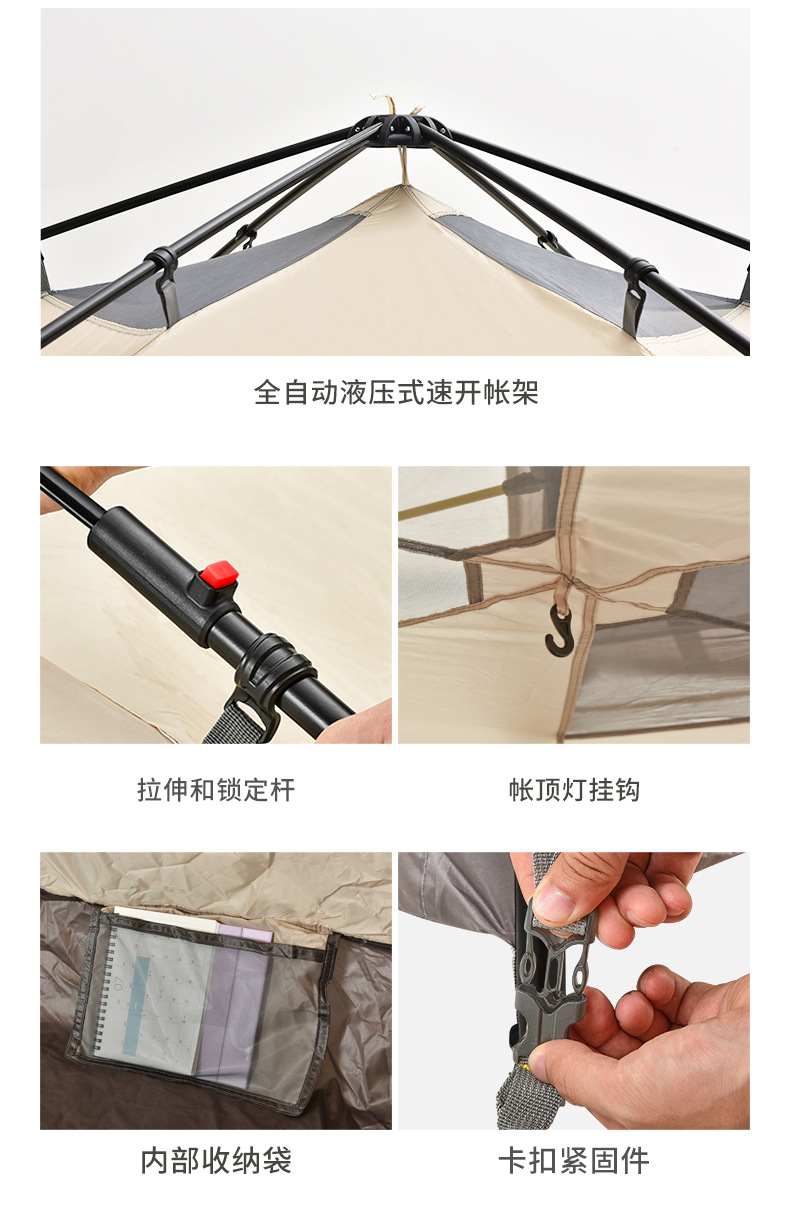 全自动液压式速开帐架

拉伸和锁定杆

帐顶灯挂钩

07

内部收纳袋

卡扣紧固件