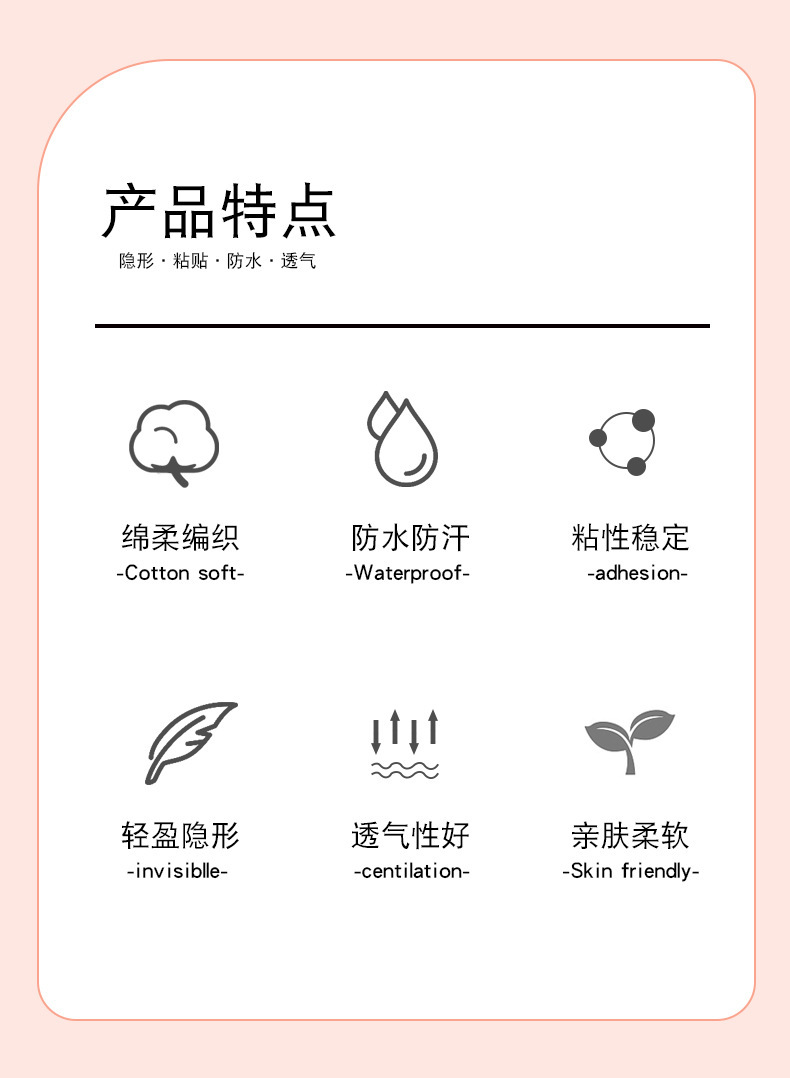 产品特点

隐形 · 粘贴 · 防水 · 透气

绵柔编织
-Cotton soft-

防水防汗
-Waterproof-

粘性稳定
-adhesion-

轻盈隐形
-invisiblle-

透气性好
-centilation-

亲肤柔软
-Skin friendly-