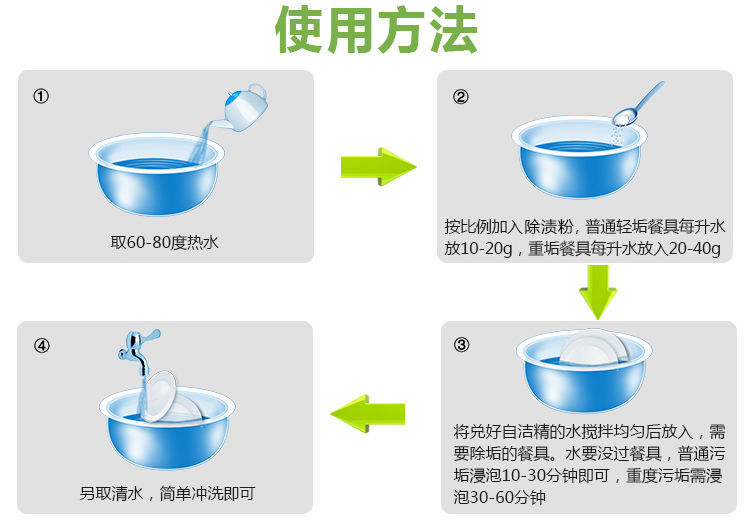 使用方法

①

取60-80度热水

②

按比例加入除渍粉，普通轻垢餐具每升水放10-20g，重垢餐具每升水放入20-40g

③

将兑好自洁精的水搅拌均匀后放入，需要除垢的餐具。水要没过餐具，普通污垢浸泡10-30分钟即可，重度污垢需浸泡30-60分钟

④

另取清水，简单冲洗即可