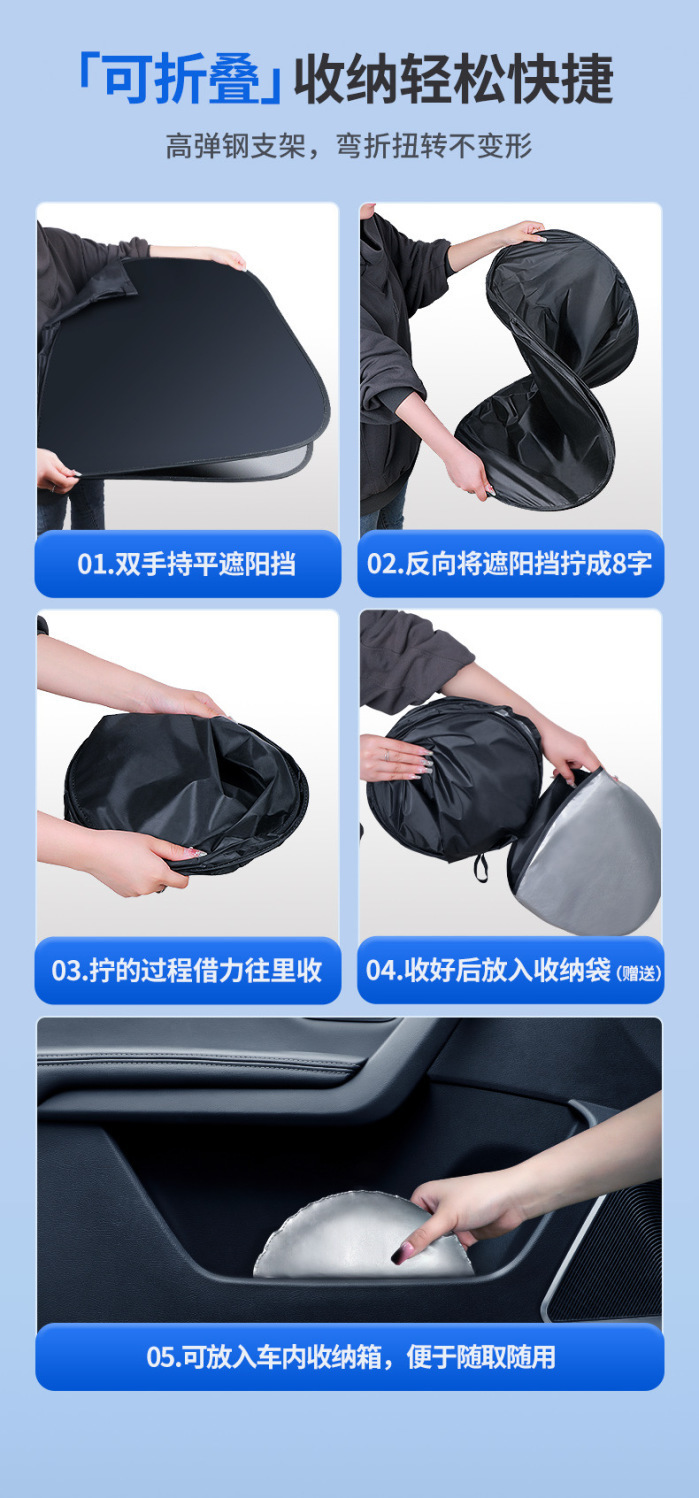 「可折叠」收纳轻松快捷

高弹钢支架，弯折扭转不变形

01.双手持平遮阳挡

02.反向将遮阳挡拧成8字

03.拧的过程借力往里收

04.收好后放入收纳袋（赠送）

05.可放入车内收纳箱，便于随取随用