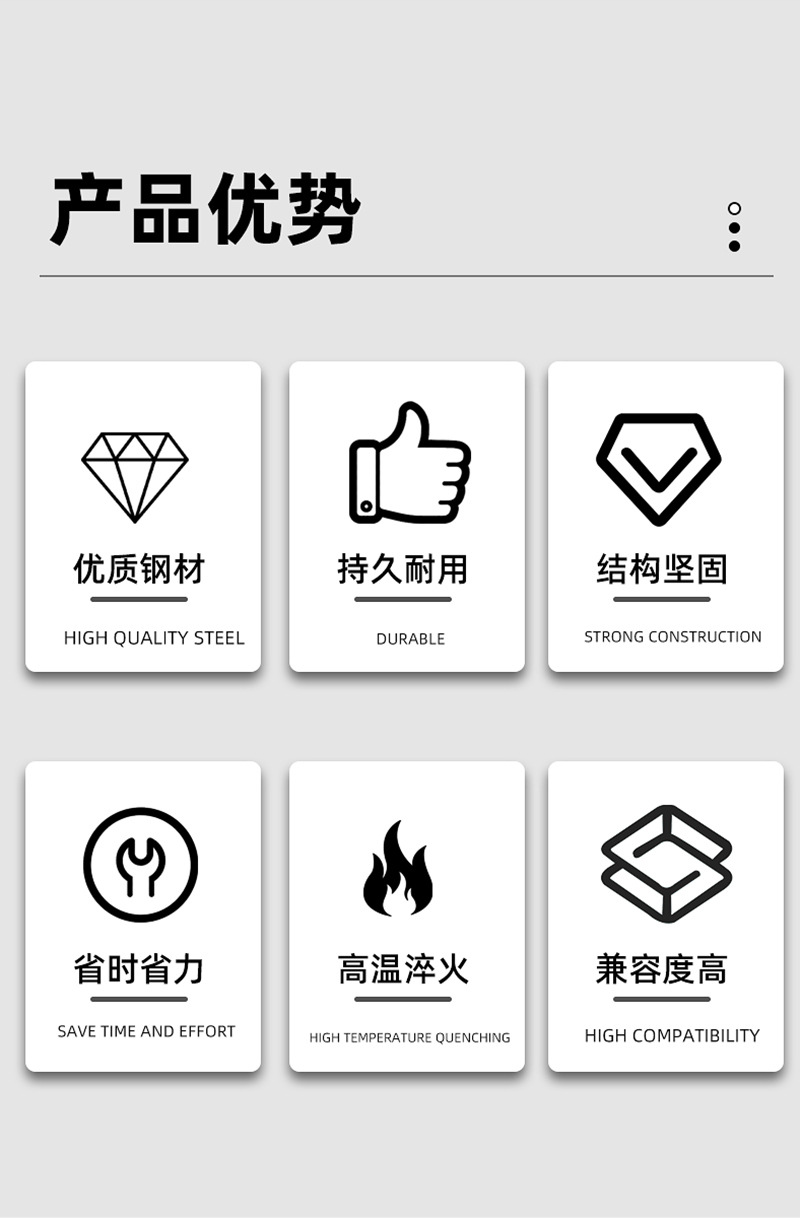 产品优势

优质钢材

HIGH QUALITY STEEL

持久耐用

DURABLE

结构坚固

STRONG CONSTRUCTION

省时省力

SAVE TIME AND EFFORT

高温淬火

HIGH TEMPERATURE QUENCHING

兼容度高

HIGH COMPATIBILITY