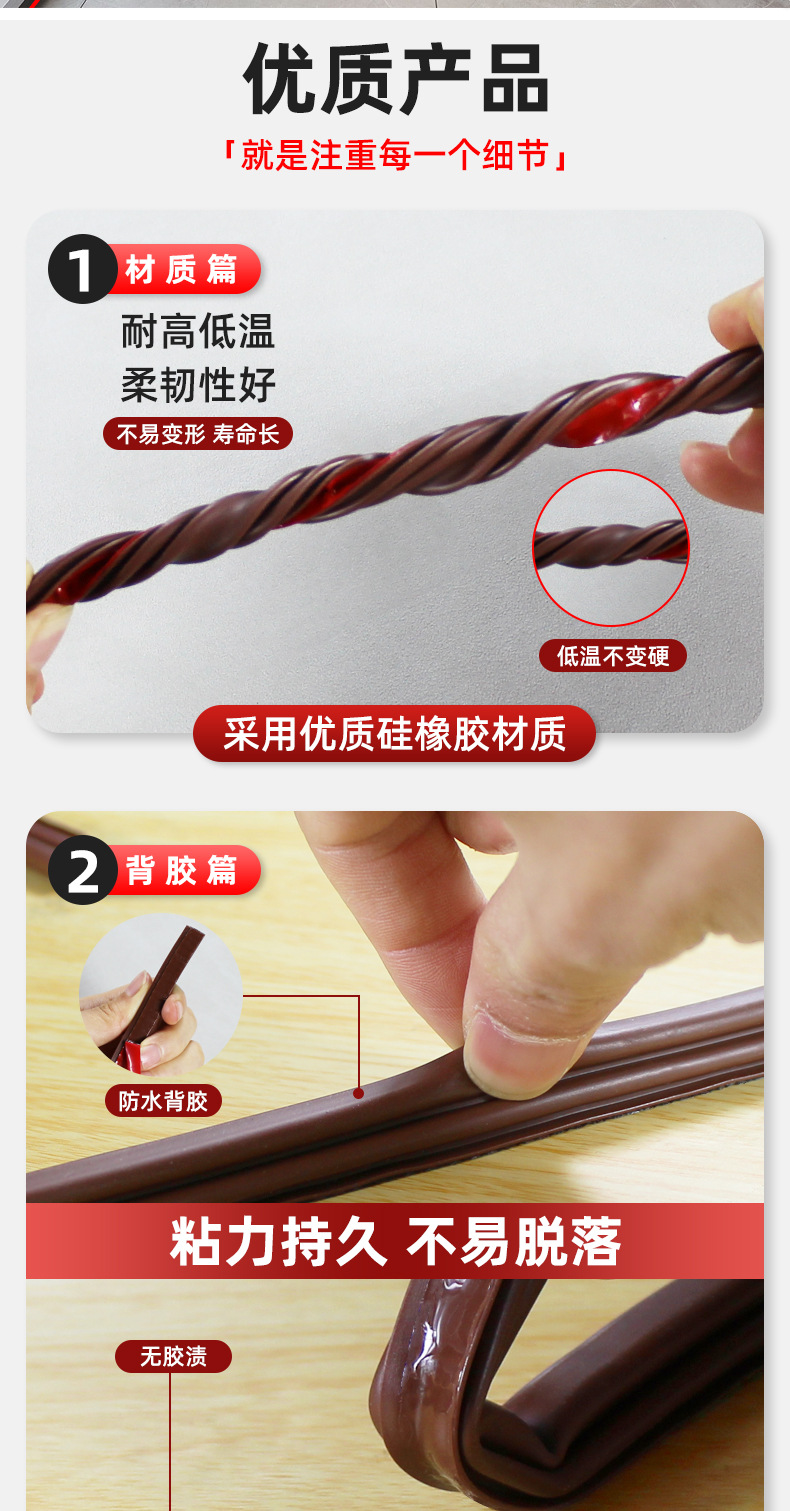 优质产品
「就是注重每一个细节」

1 材质篇
耐高低温
柔韧性好
不易变形 寿命长
低温不变硬
采用优质硅橡胶材质

2 背胶篇
防水背胶
粘力持久 不易脱落
无胶渍