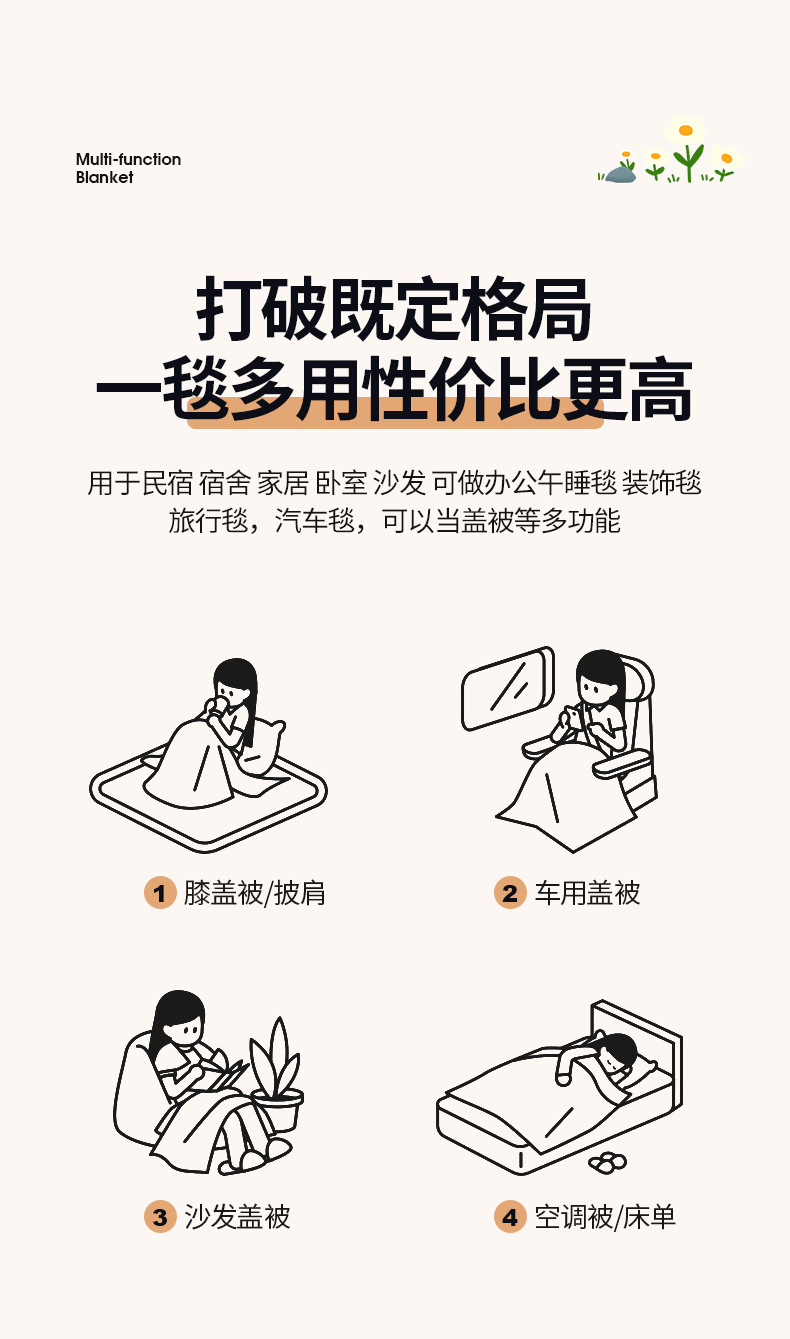 Multi-function
Blanket

打破既定格局
一毯多用性价比更高

用于民宿 宿舍 家居 卧室 沙发 可做办公午睡毯 装饰毯
旅行毯，汽车毯，可以当盖被等多功能

1 膝盖被/披肩

2 车用盖被

3 沙发盖被

4 空调被/床单