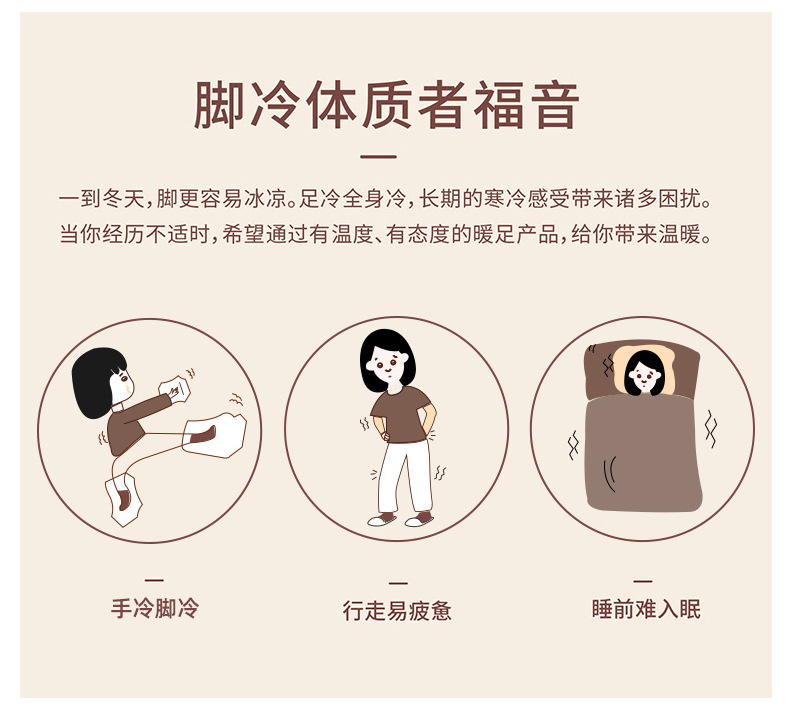 脚冷体质者福音

一到冬天，脚更容易冰凉。足冷全身冷，长期的寒冷感受带来诸多困扰。当你经历不适时，希望通过有温度、有态度的暖足产品，给你带来温暖。

手冷脚冷

行走易疲惫

睡前难入眠