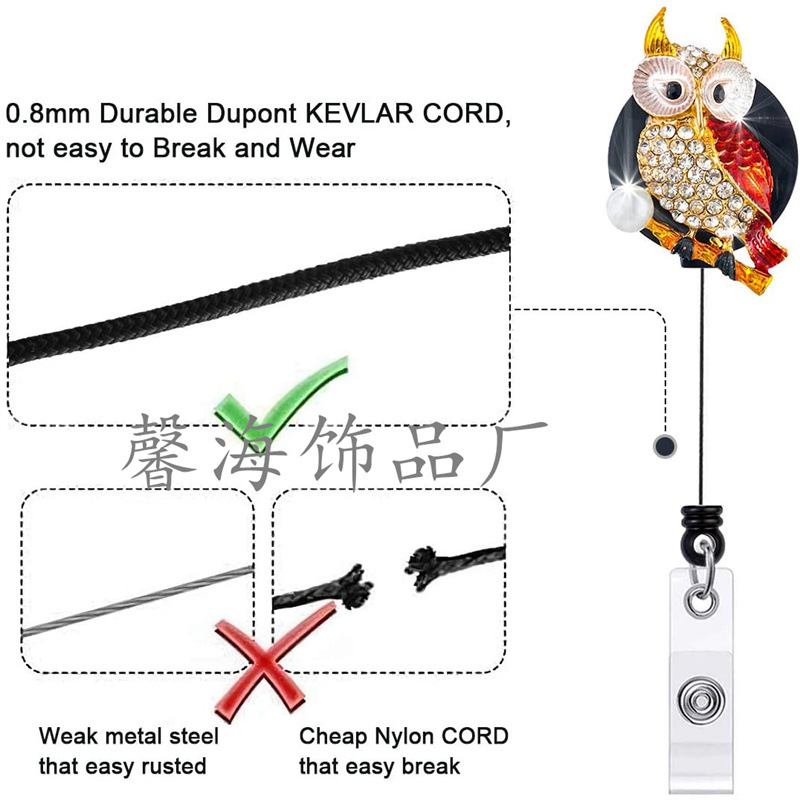 0.8mm Durable Dupont KEVLAR CORD, not easy to Break and Wear

馨海饰品厂

Weak metal steel that easy rusted

Cheap Nylon CORD that easy break