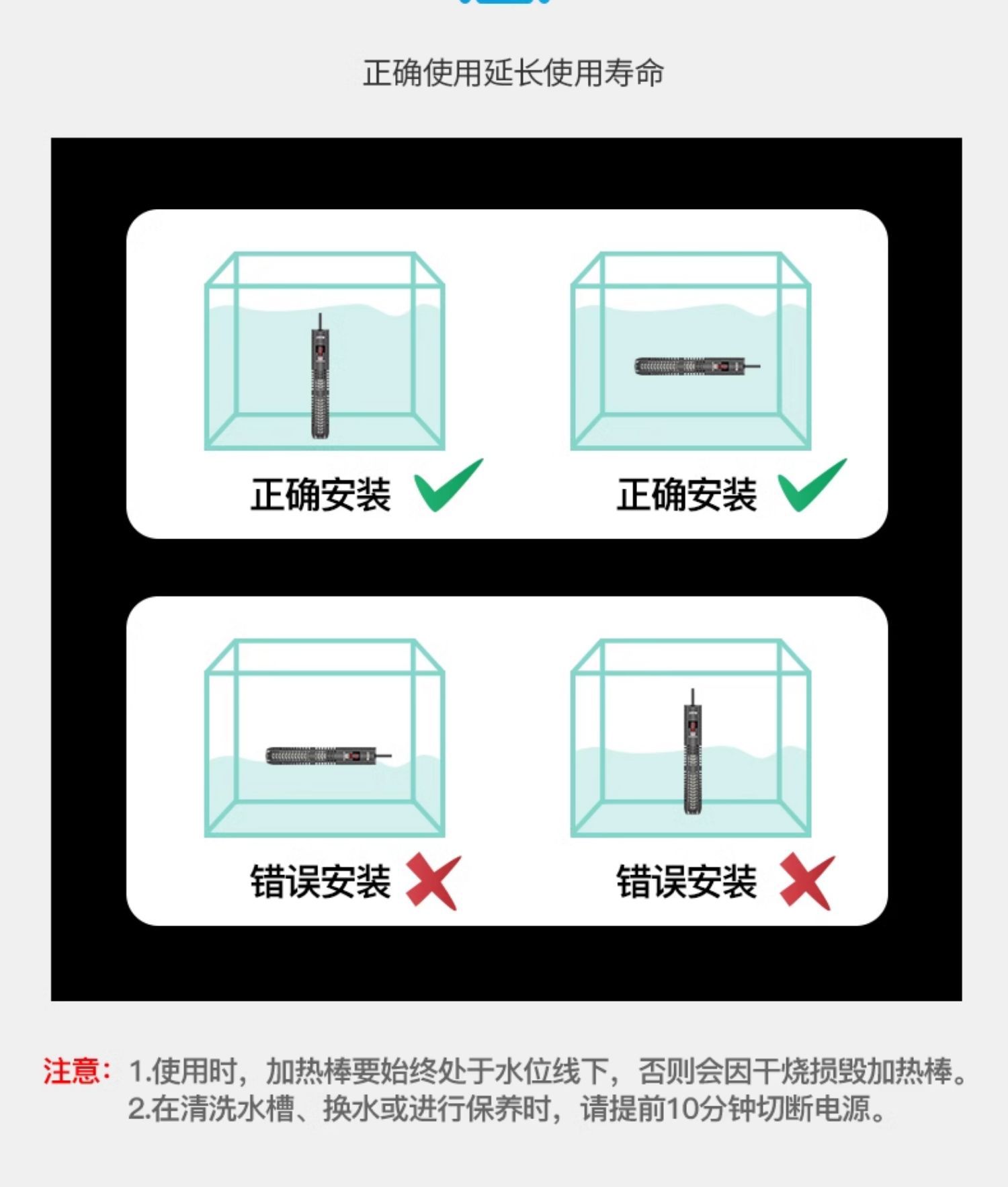 正确使用延长使用寿命

正确安装

正确安装

错误安装

错误安装

注意：1.使用时，加热棒要始终处于水位线下，否则会因干烧损毁加热棒。
2.在清洗水槽、换水或进行保养时，请提前10分钟切断电源。