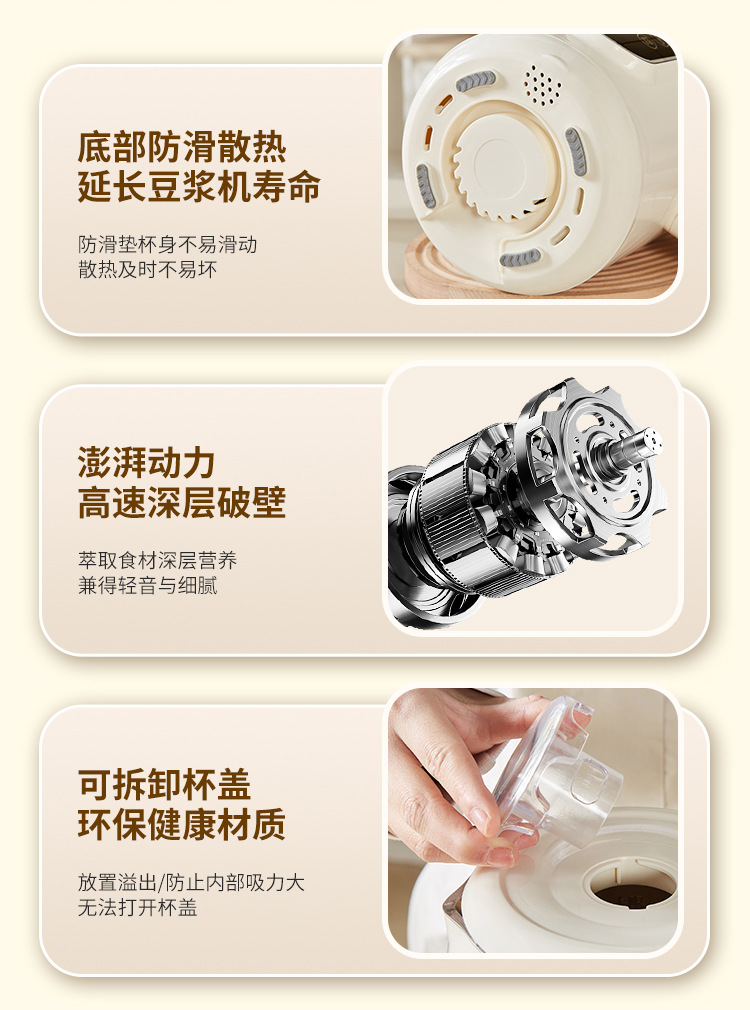 底部防滑散热
延长豆浆机寿命

防滑垫杯身不易滑动
散热及时不易坏

澎湃动力
高速深层破壁

萃取食材深层营养
兼得轻音与细腻

可拆卸杯盖
环保健康材质

放置溢出/防止内部吸力大
无法打开杯盖