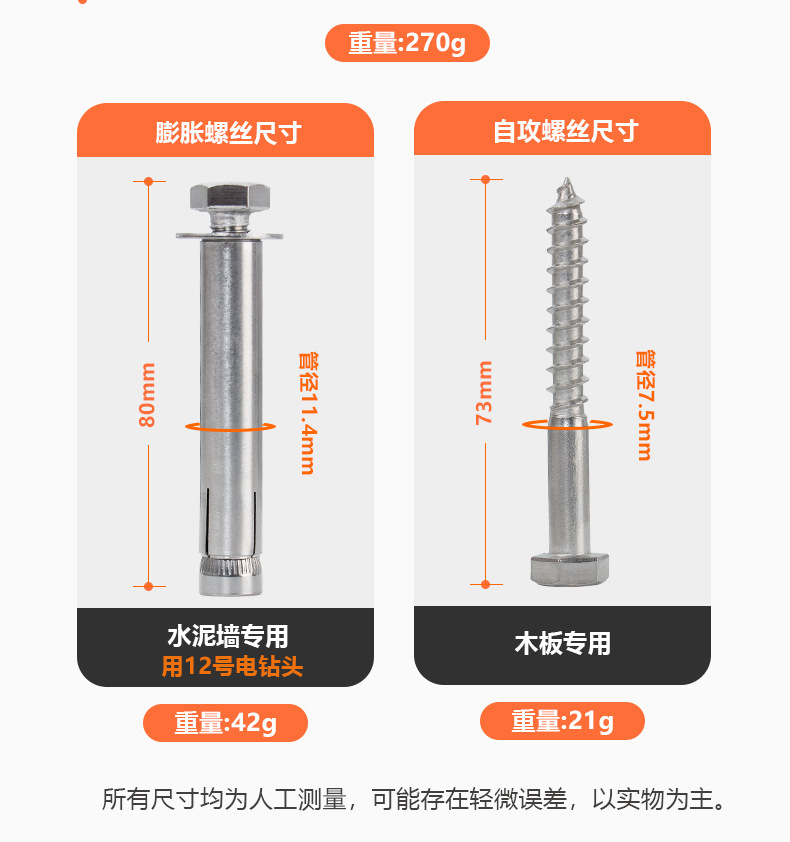 重量:270g

膨胀螺丝尺寸

80mm

管径11.4mm

水泥墙专用
用12号电钻头

重量:42g

自攻螺丝尺寸

73mm

管径7.5mm

木板专用

重量:21g

所有尺寸均为人工测量，可能存在轻微误差，以实物为主。