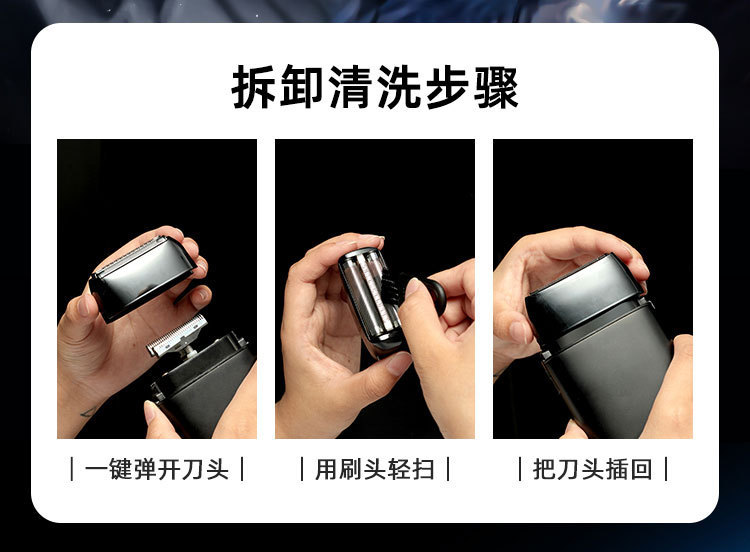 拆卸清洗步骤

| 一键弹开刀头 |

| 用刷头轻扫 |

| 把刀头插回 |