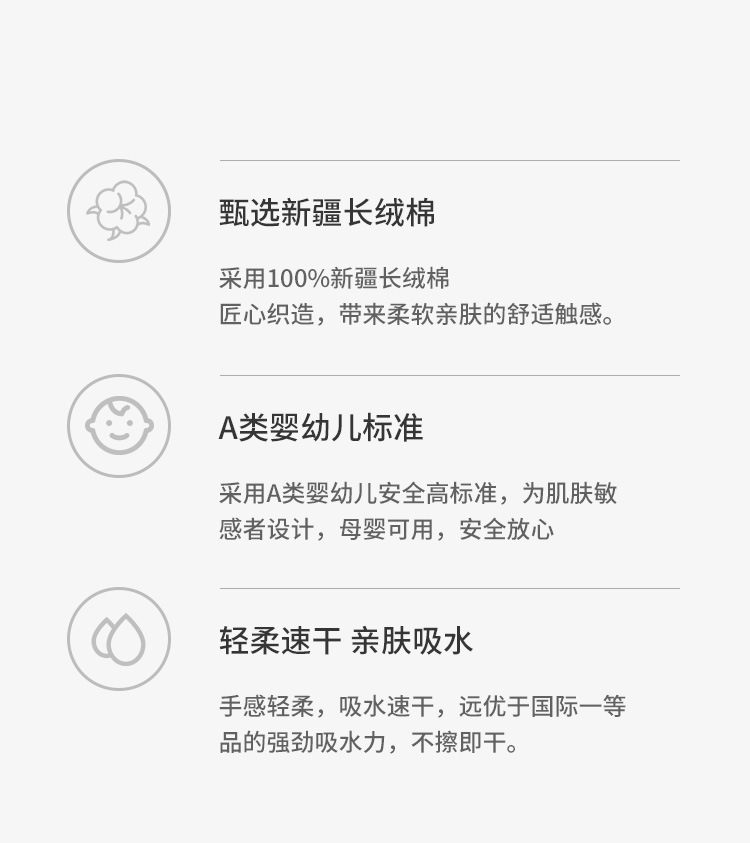 甄选新疆长绒棉

采用100%新疆长绒棉
匠心织造，带来柔软亲肤的舒适触感。

A类婴幼儿标准

采用A类婴幼儿安全高标准，为肌肤敏感者设计，母婴可用，安全放心

轻柔速干 亲肤吸水

手感轻柔，吸水速干，远优于国际一等品的强劲吸水力，不擦即干。