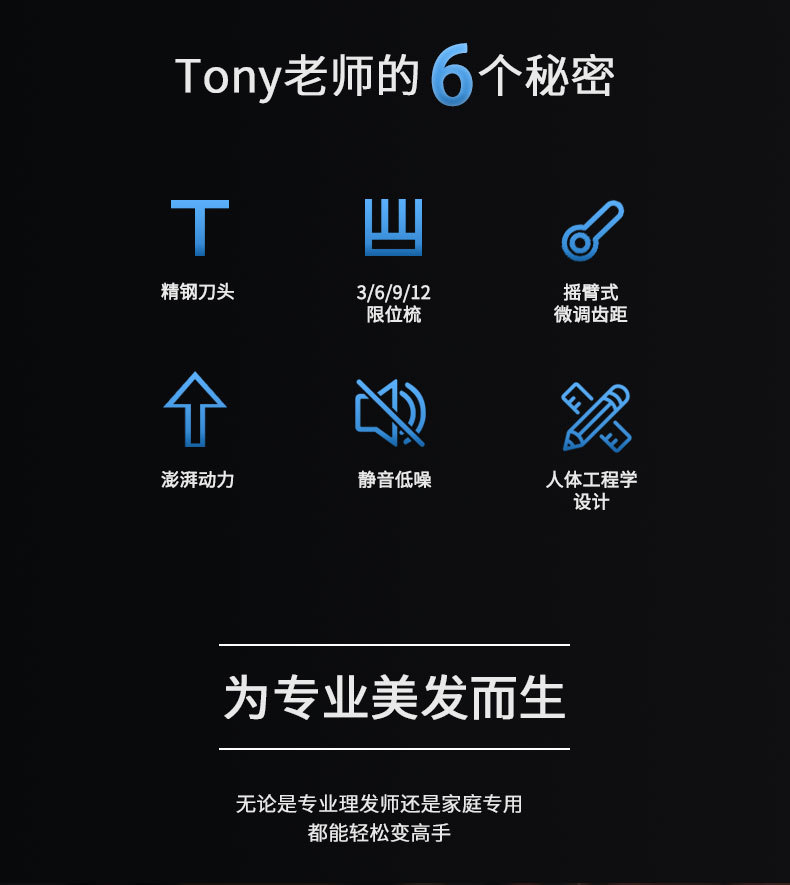 Tony老师的6个秘密

精钢刀头

3/6/9/12
限位梳

摇臂式
微调齿距

澎湃动力

静音低噪

人体工程学
设计

为专业美发而生

无论是专业理发师还是家庭专用
都能轻松变高手