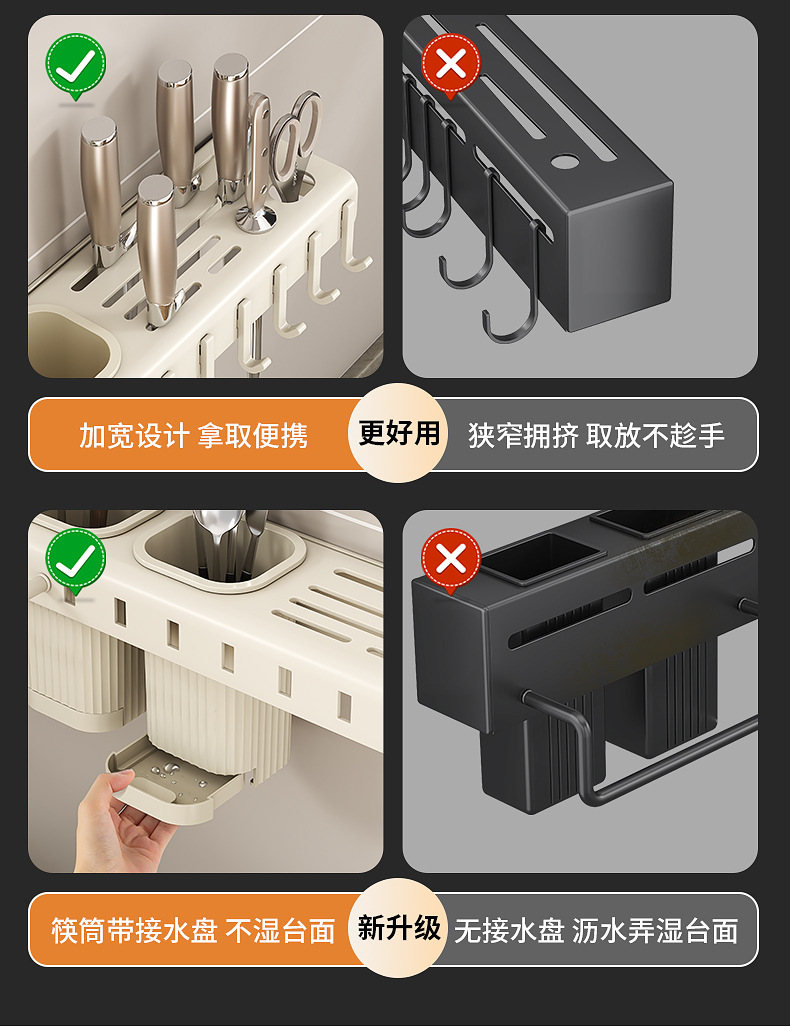 加宽设计 拿取便携

更好用

狭窄拥挤 取放不趁手

筷筒带接水盘 不湿台面

新升级

无接水盘 沥水弄湿台面