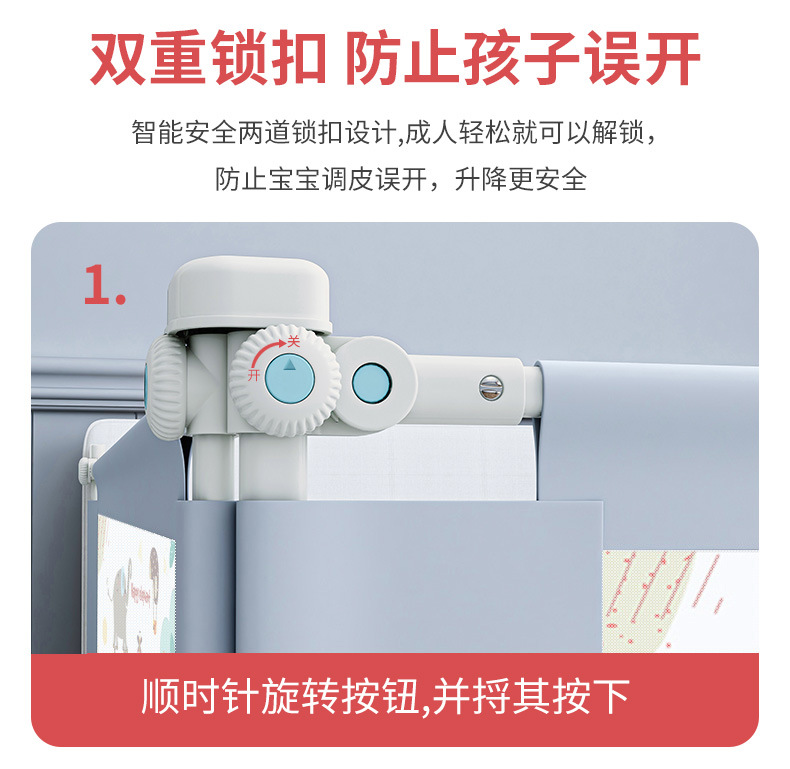 双重锁扣 防止孩子误开

智能安全两道锁扣设计,成人轻松就可以解锁，

防止宝宝调皮误开，升降更安全

1.

关

开

顺时针旋转按钮,并捋其按下