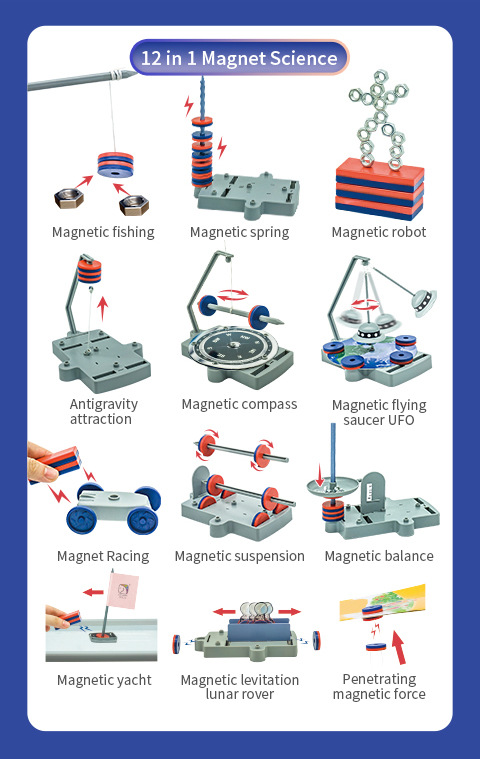 12 in 1 Magnet Science

Magnetic fishing

Magnetic spring

Magnetic robot

Antigravity attraction

Magnetic compass

Magnetic flying saucer UFO

Magnet Racing

Magnetic suspension

Magnetic balance

Magnetic yacht

Magnetic levitation lunar rover

Penetrating magnetic force