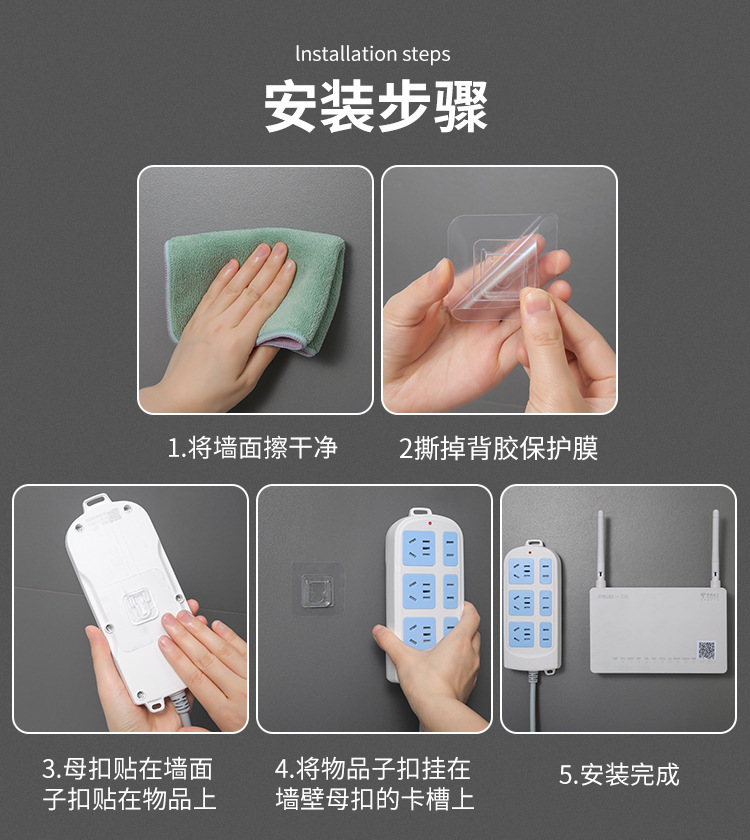 lnstallation steps
安装步骤

1.将墙面擦干净

2撕掉背胶保护膜

3.母扣贴在墙面
子扣贴在物品上

4.将物品子扣挂在
墙壁母扣的卡槽上

5.安装完成