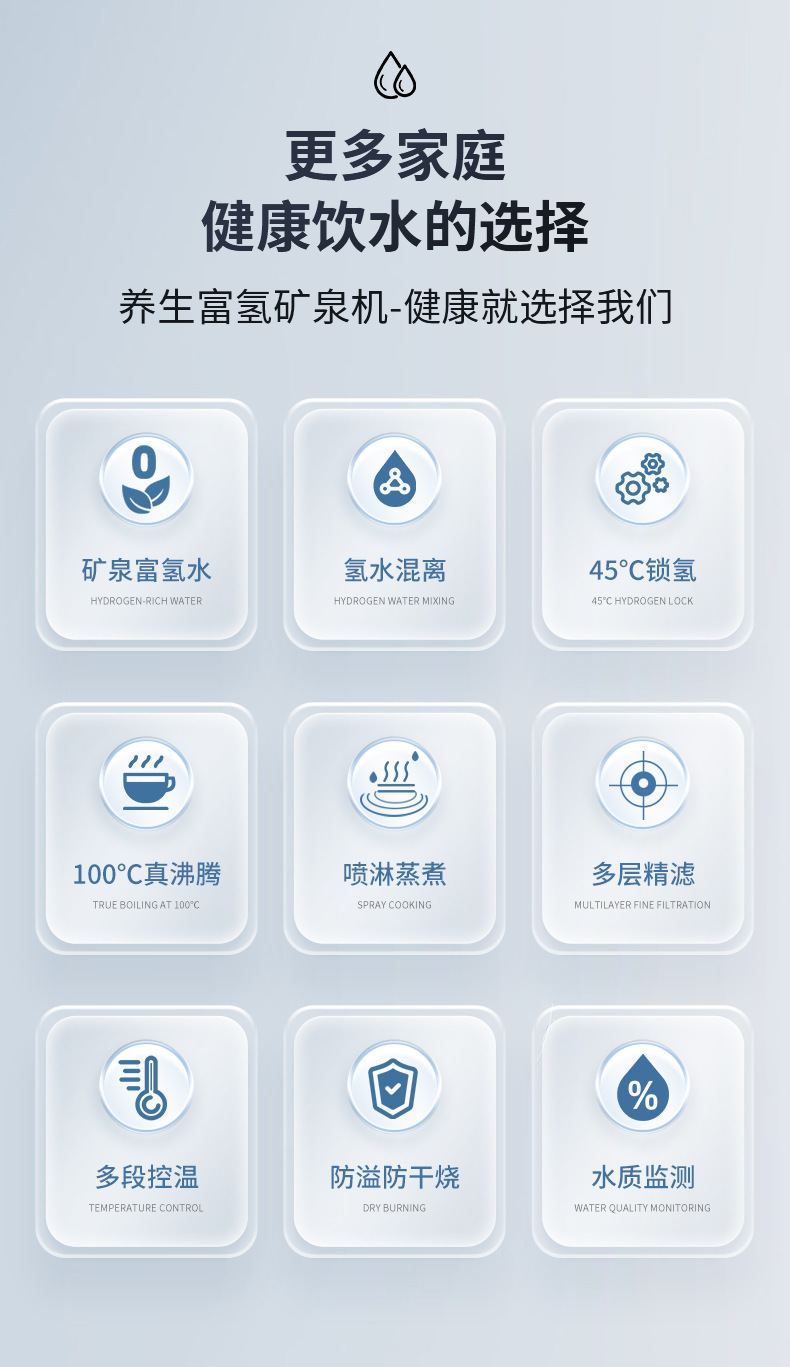 更多家庭
健康饮水的选择

养生富氢矿泉机-健康就选择我们

矿泉富氢水
HYDROGEN-RICH WATER

氢水混离
HYDROGEN WATER MIXING

45°C锁氢
45°C HYDROGEN LOCK

100°C真沸腾
TRUE BOILING AT 100°C

喷淋蒸煮
SPRAY COOKING

多层精滤
MULTILAYER FINE FILTRATION

多段控温
TEMPERATURE CONTROL

防溢防干烧
DRY BURNING

水质监测
WATER QUALITY MONITORING