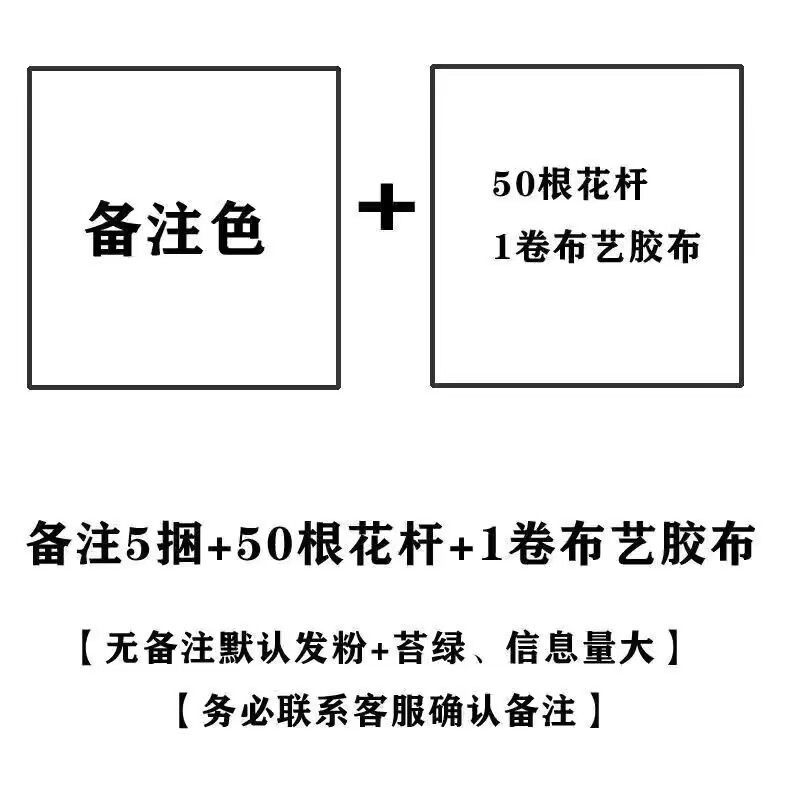 备注色

+

50根花杆
1卷布艺胶布

备注5捆+50根花杆+1卷布艺胶布

【无备注默认发粉+苔绿、信息量大】

【务必联系客服确认备注】