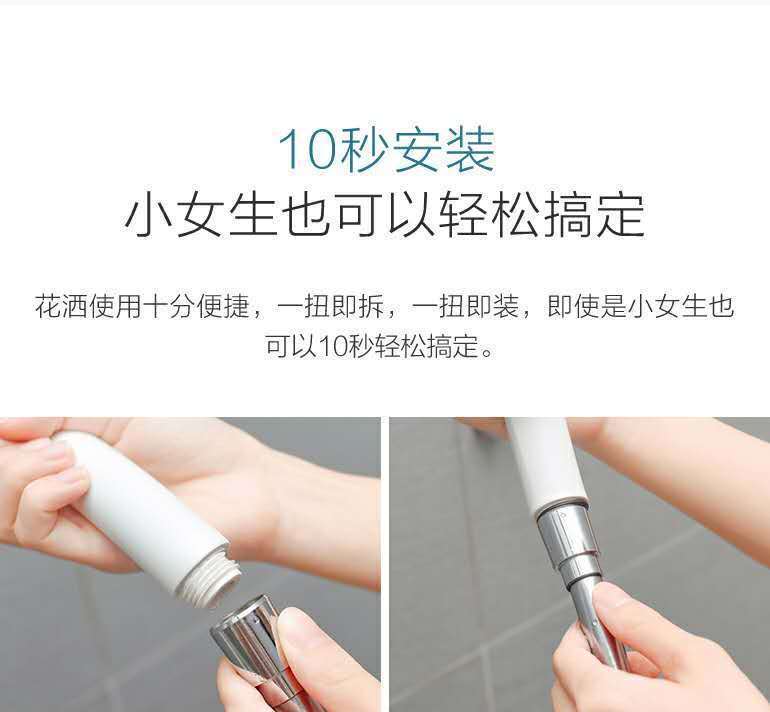 10秒安装
小女生也可以轻松搞定

花洒使用十分便捷，一扭即拆，一扭即装，即使是小女生也可以10秒轻松搞定。