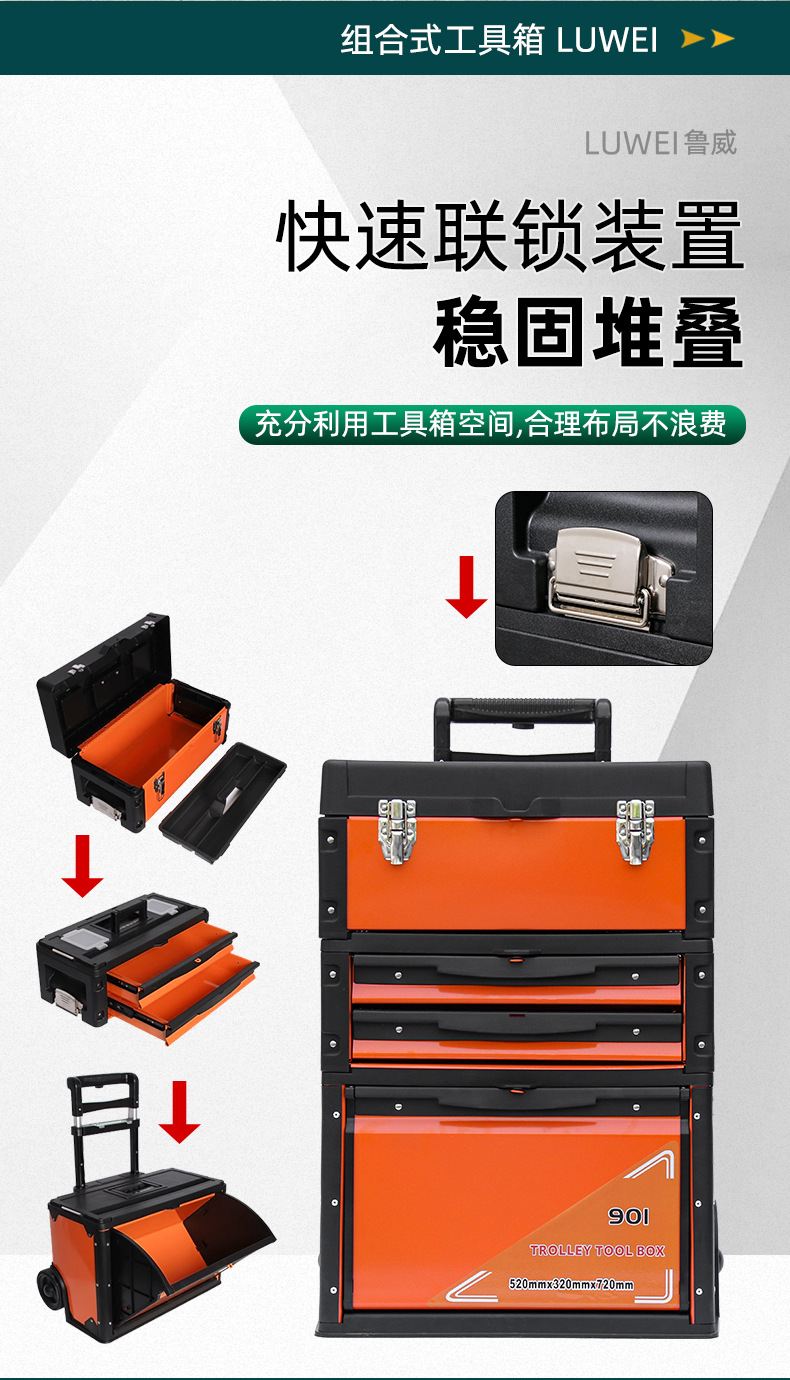 组合式工具箱 LUWEI

LUWEI鲁威

快速联锁装置

稳固堆叠

充分利用工具箱空间,合理布局不浪费

901

TROLLEY TOOL BOX

520mmx320mmx720mm