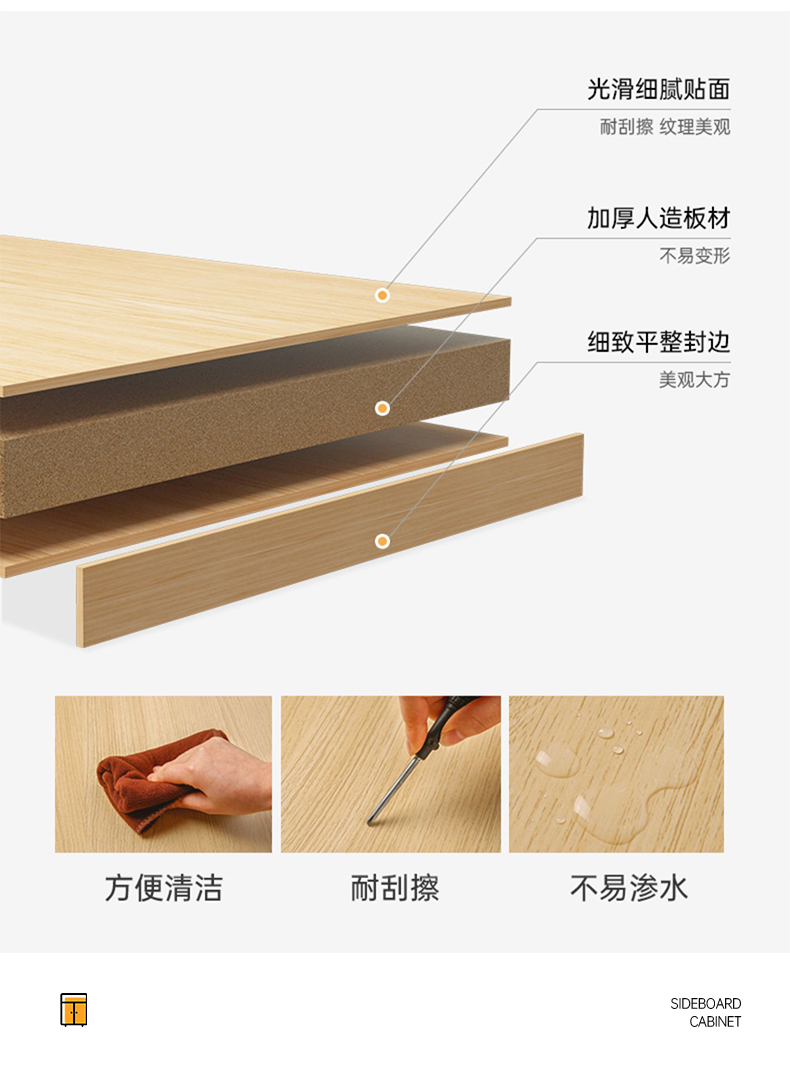 光滑细腻贴面
耐刮擦 纹理美观

加厚人造板材
不易变形

细致平整封边
美观大方

方便清洁

耐刮擦

不易渗水

SIDEBOARD
CABINET