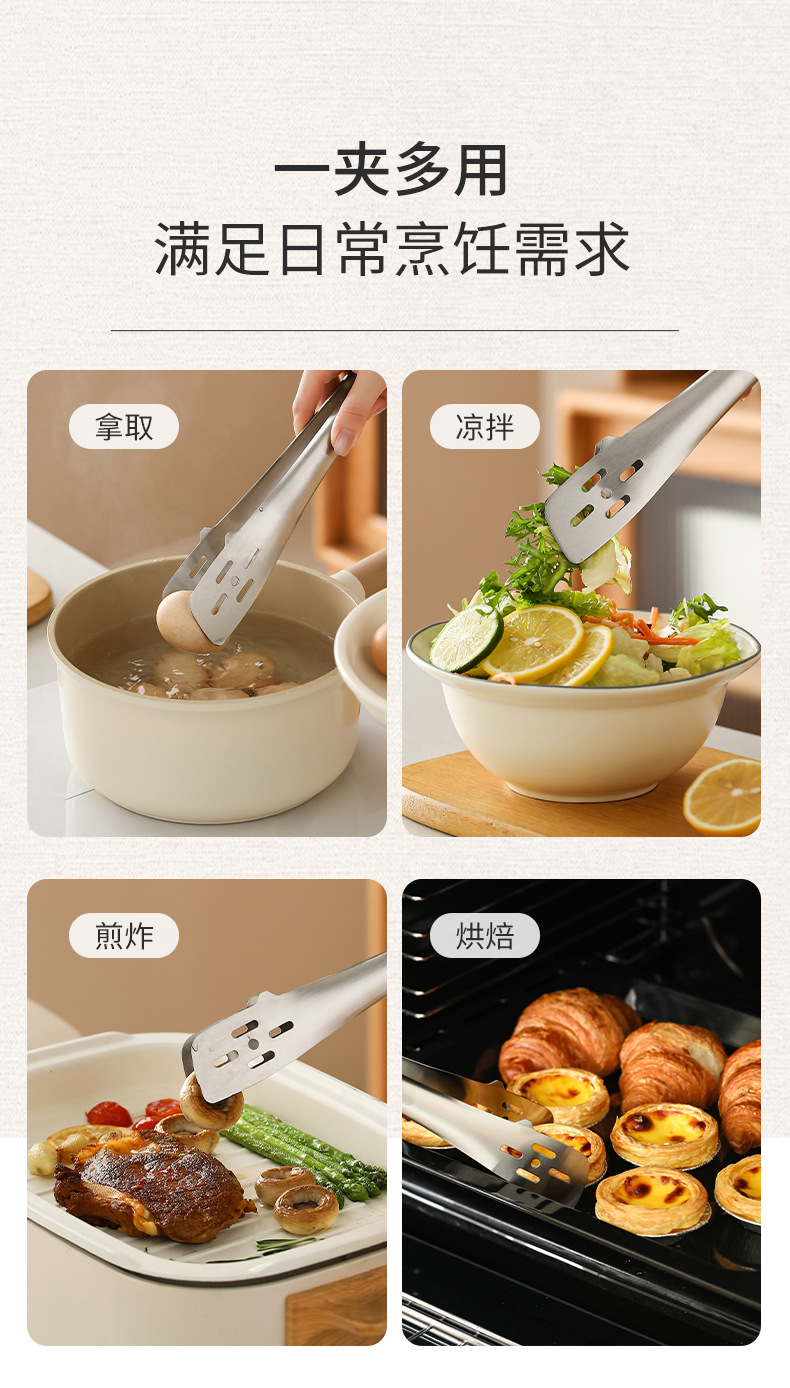 一夹多用
满足日常烹饪需求

拿取

凉拌

煎炸

烘焙