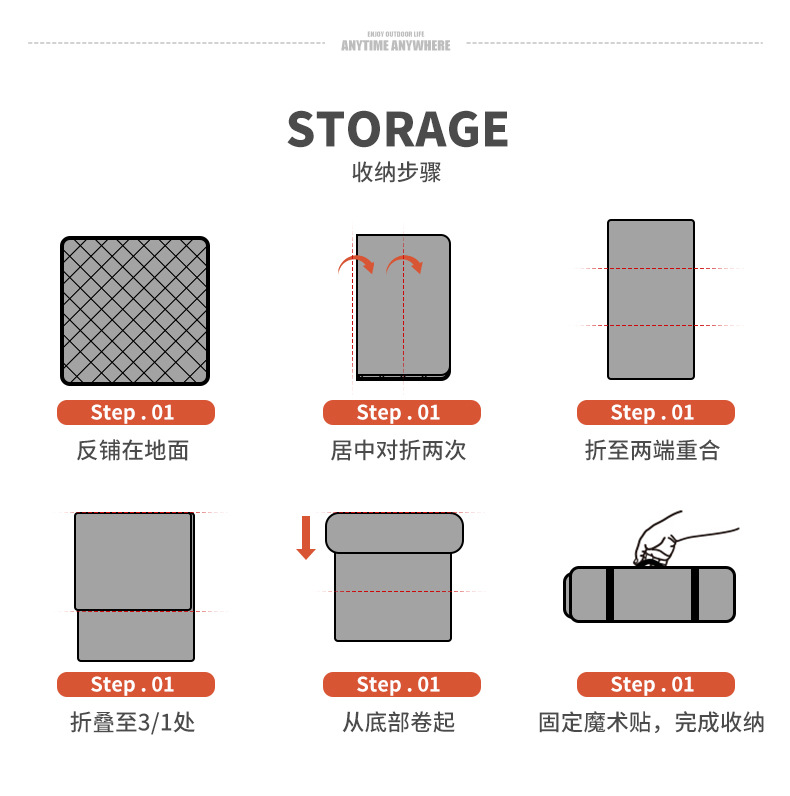 ENJOY OUTDOOR LIFE
ANYTIME ANYWHERE

STORAGE
收纳步骤

Step . 01
反铺在地面

Step . 01
居中对折两次

Step . 01
折至两端重合

Step . 01
折叠至3/1处

Step . 01
从底部卷起

Step . 01
固定魔术贴，完成收纳