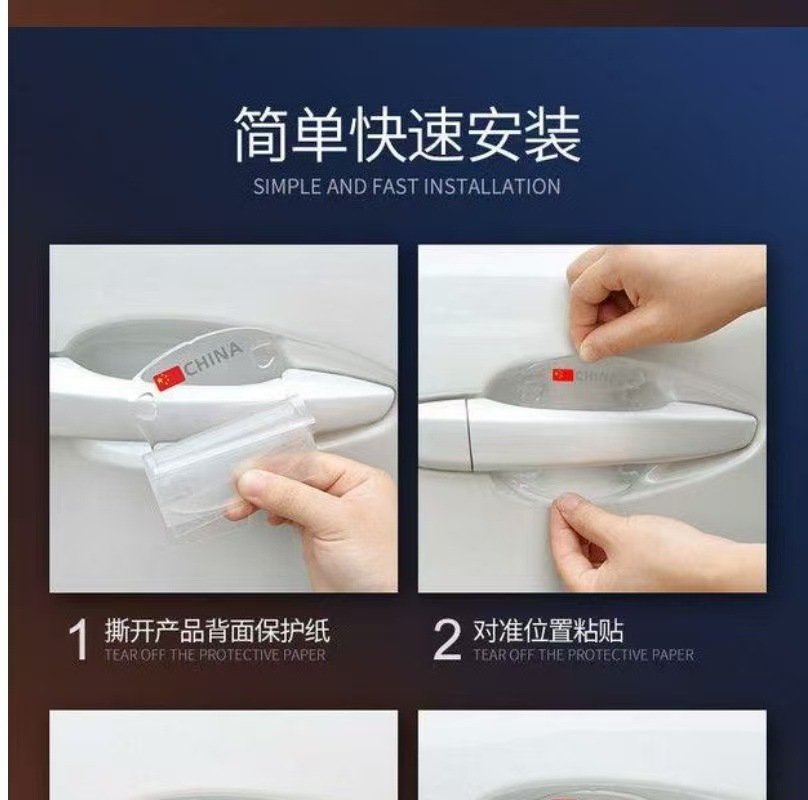 简单快速安装
SIMPLE AND FAST INSTALLATION

CHINA

CHINA

1 撕开产品背面保护纸
TEAR OFF THE PROTECTIVE PAPER

2 对准位置粘贴
TEAR OFF THE PROTECTIVE PAPER